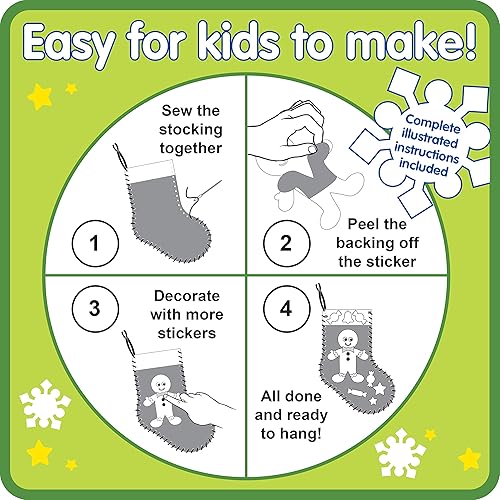 Easy for kids to make!

Complete illustrated instructions included

1
Sew the stocking together

2
Peel the backing off the sticker

3
Decorate with more stickers

4
All done and ready to hang!