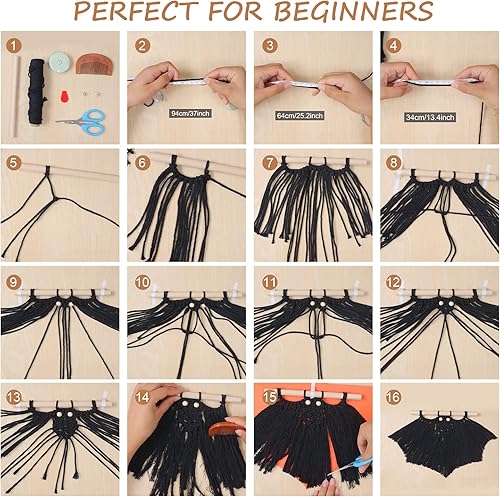 PERFECT FOR BEGINNERS

1

2

94cm/37inch

3

64cm/25.2inch

4

34cm/13.4inch

5

6

7

8

9

10

11

12

13

14

15

16