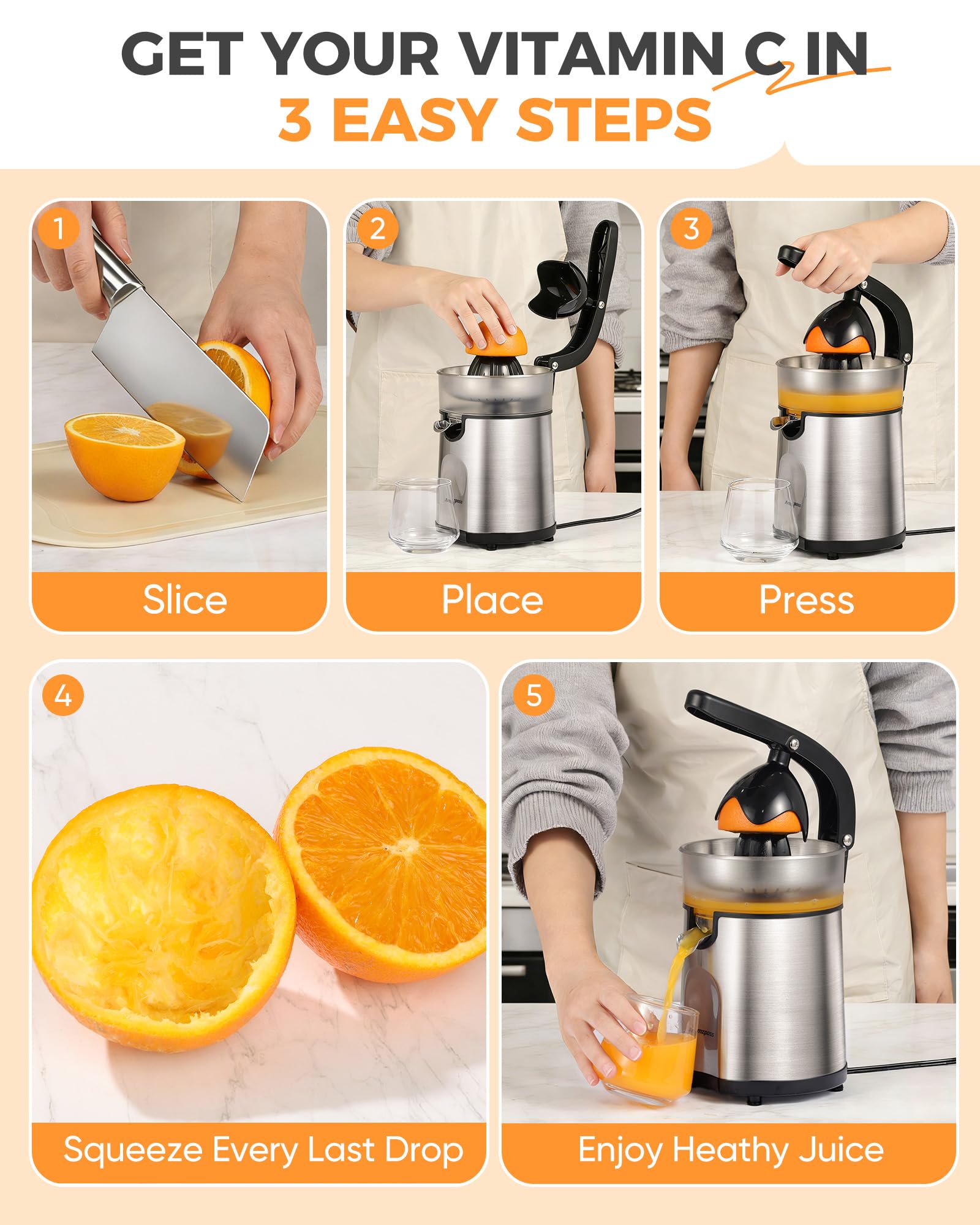 GET YOUR VITAMIN C IN
3 EASY STEPS

1
Slice

2
Place

3
Press

4
Squeeze Every Last Drop

5
Enjoy Heathy Juice