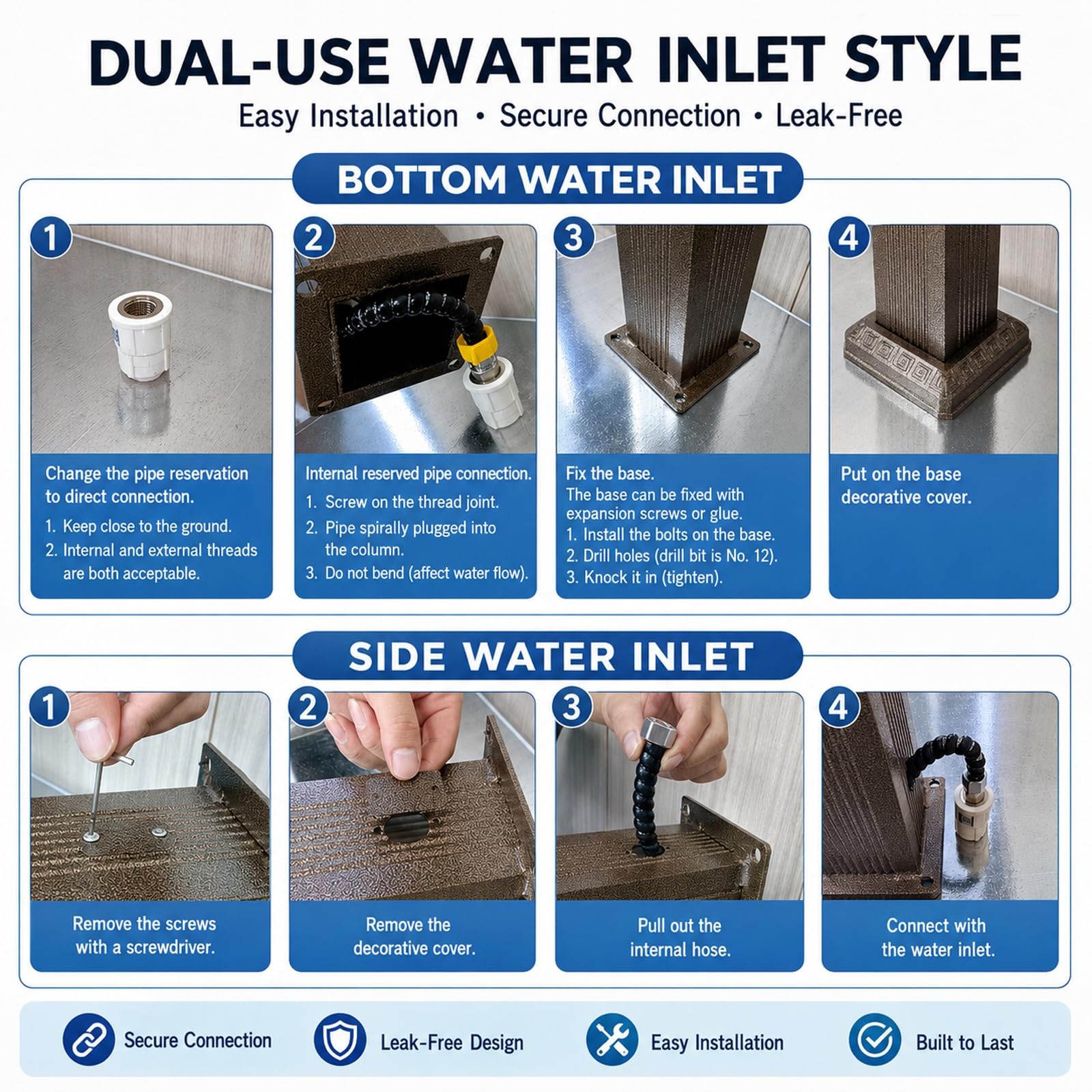 DUAL-USE WATER INLET STYLE

Easy Installation • Secure Connection • Leak-Free

BOTTOM WATER INLET

1

Change the pipe reservation to direct connection.
1. Keep close to the ground.
2. Internal and external threads are both acceptable.

2

Internal reserved pipe connection.
1. Screw on the thread joint.
2. Pipe spirally plugged into the column.
3. Do not bend (affect water flow).

3

Fix the base.
The base can be fixed with expansion screws or glue.
1. Install the bolts on the base.
2. Drill holes (drill bit is No. 12).
3. Knock it in (tighten).

4

Put on the base decorative cover.

SIDE WATER INLET

1

Remove the screws with a screwdriver.

2

Remove the decorative cover.

3

Pull out the internal hose.

4

Connect with the water inlet.

Secure Connection

Leak-Free Design

Easy Installation

Built to Last