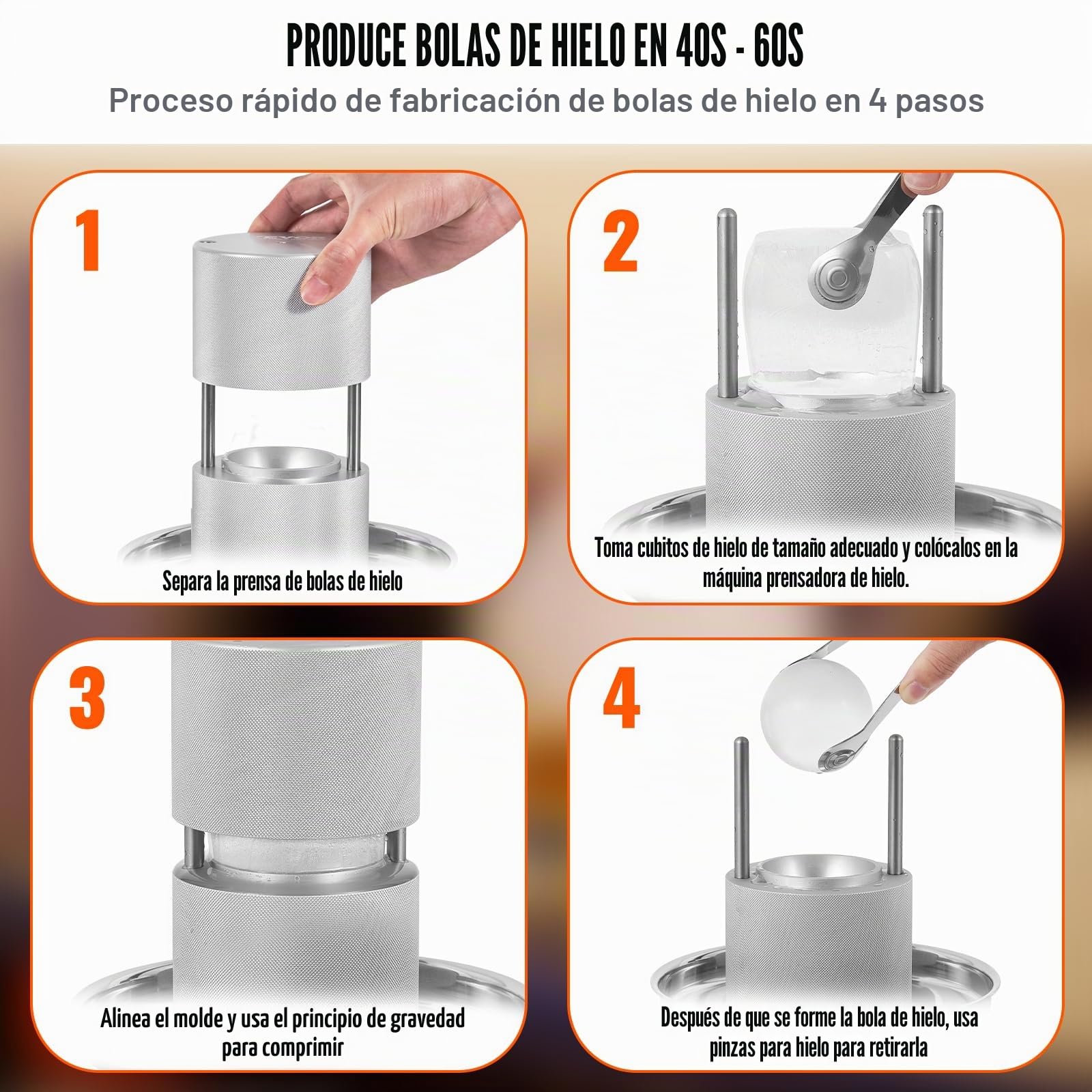 PRODUCE BOLAS DE HIELO EN 40S - 60S

Proceso rápido de fabricación de bolas de hielo en 4 pasos

1

Separa la prensa de bolas de hielo

2

Toma cubitos de hielo de tamaño adecuado y colócalos en la máquina prensadora de hielo.

3

Alinea el molde y usa el principio de gravedad para comprimir

4

Después de que se forme la bola de hielo, usa pinzas para hielo para retirarla