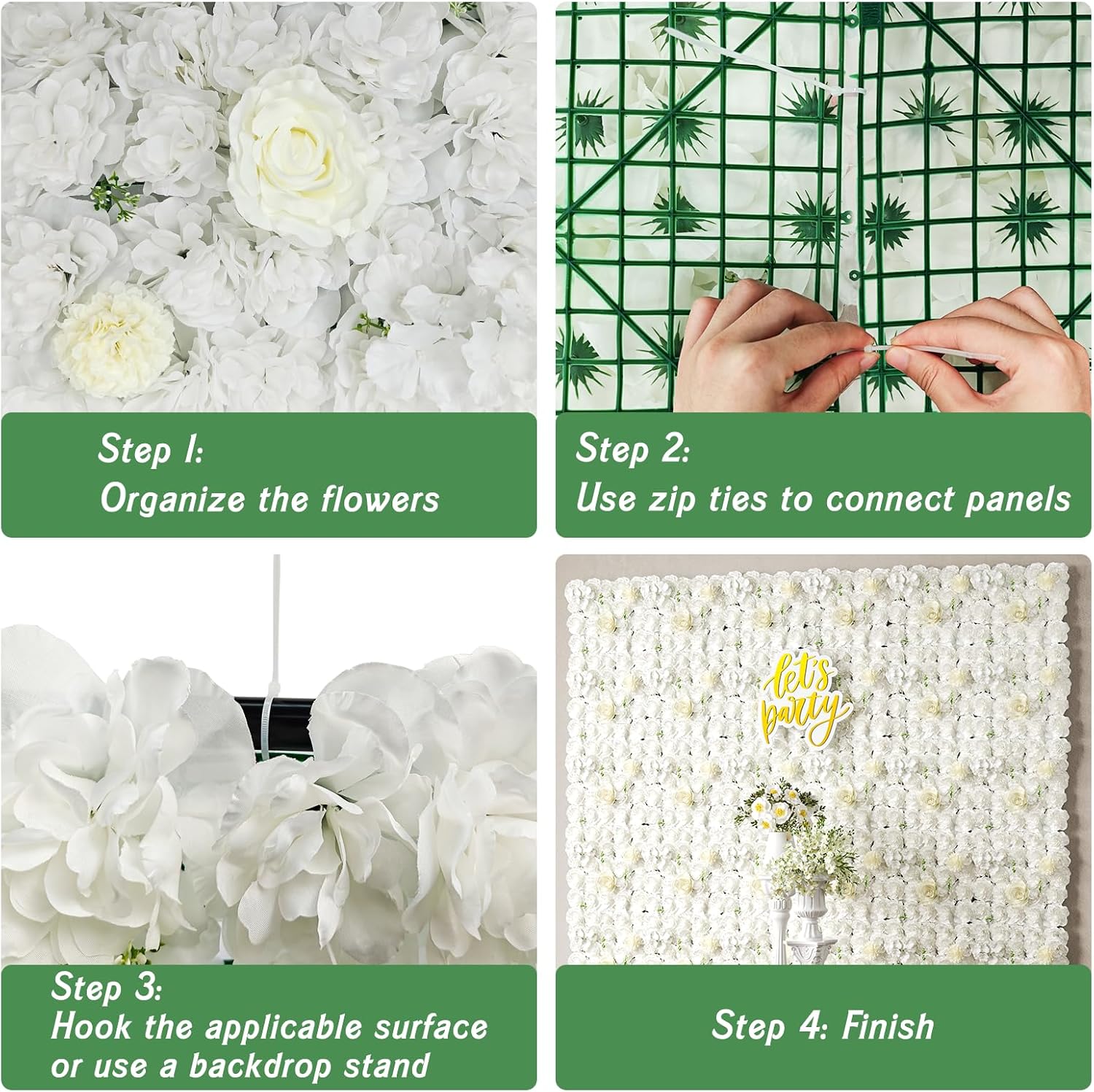 Step 1:
Organize the flowers

Step 2:
Use zip ties to connect panels

Step 3:
Hook the applicable surface or use a backdrop stand

let's party

Step 4: Finish