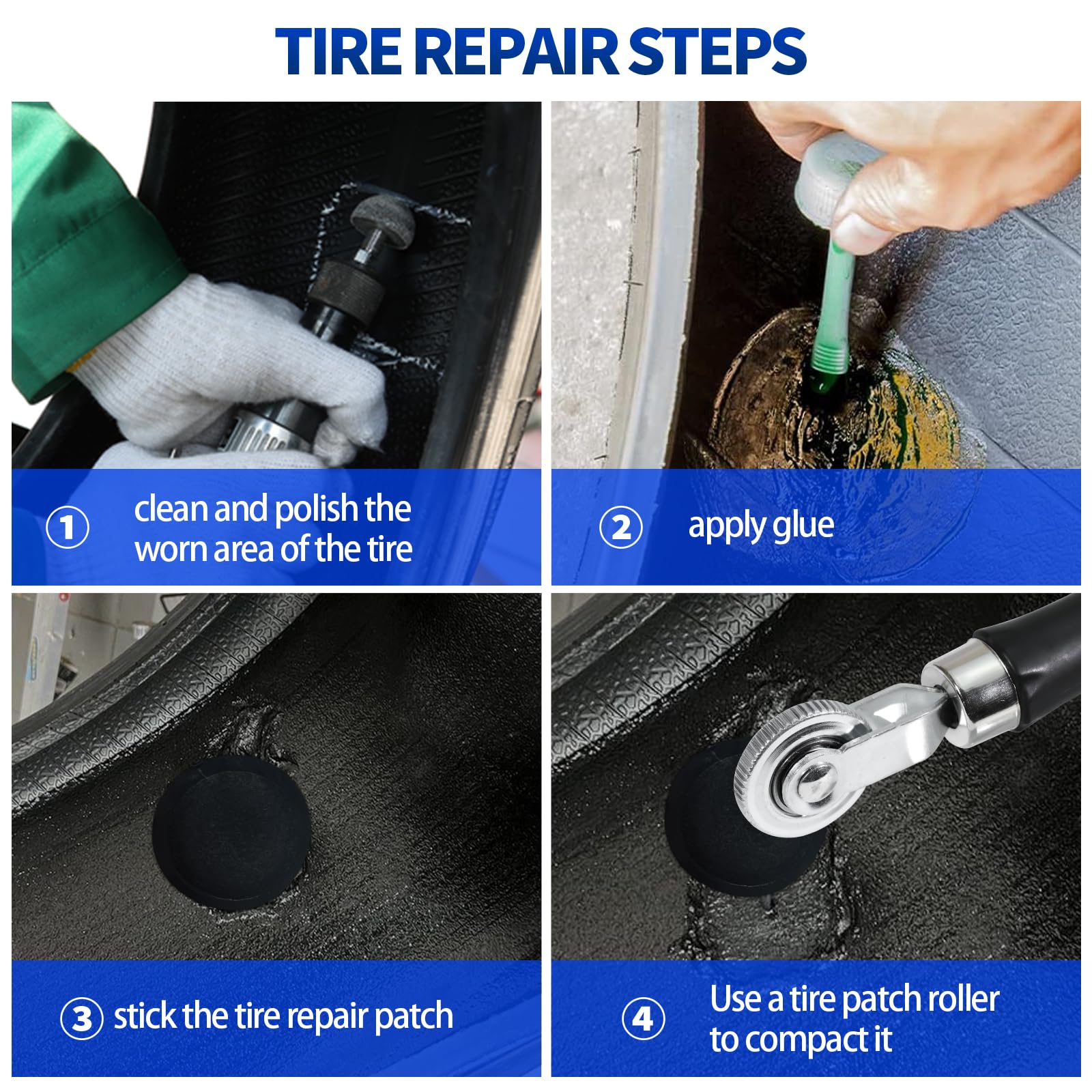 TIRE REPAIR STEPS

① clean and polish the worn area of the tire

② apply glue

③ stick the tire repair patch

④ Use a tire patch roller to compact it