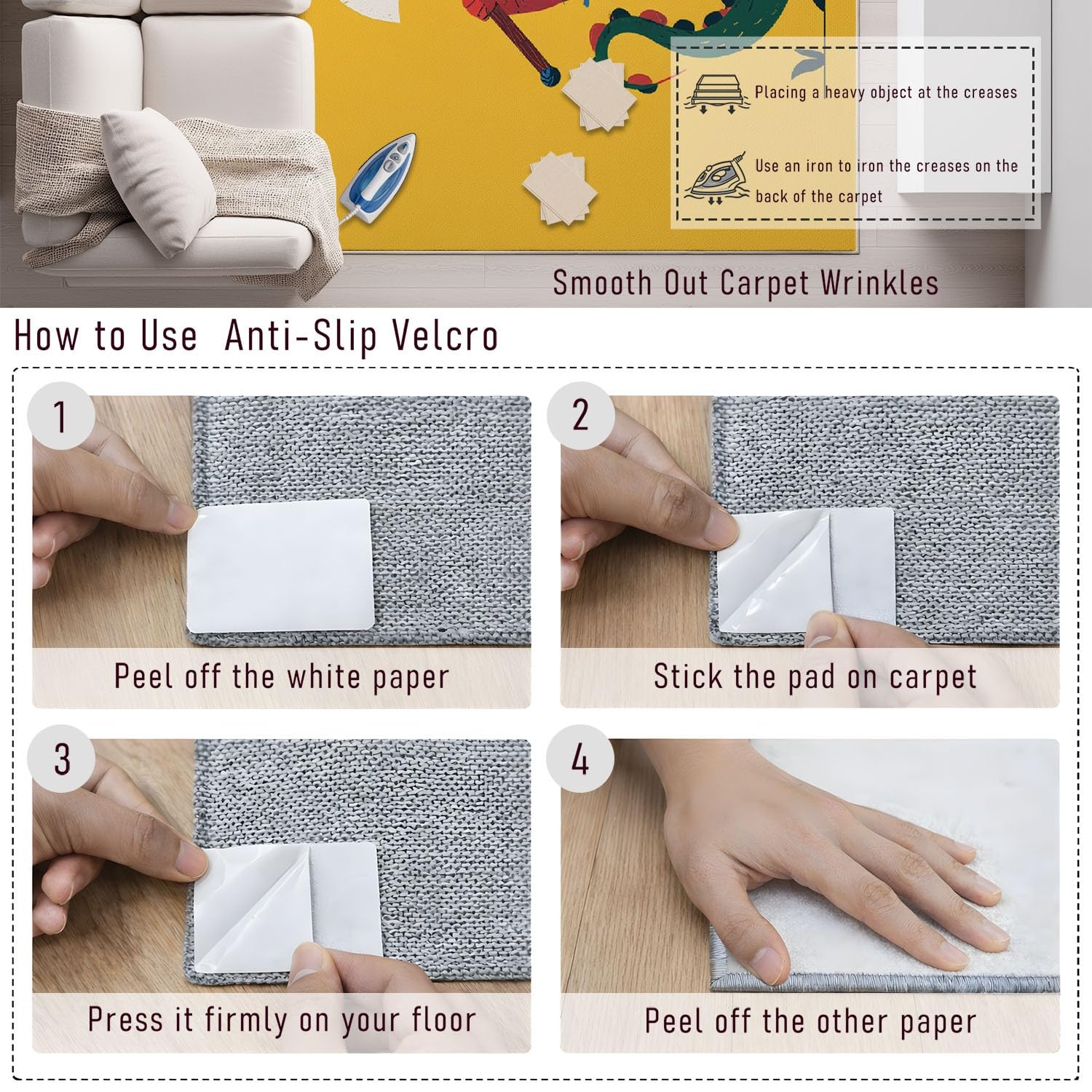 Placing a heavy object at the creases

Use an iron to iron the creases on the back of the carpet

Smooth Out Carpet Wrinkles

How to Use Anti-Slip Velcro

1

Peel off the white paper

2

Stick the pad on carpet

3

Press it firmly on your floor

4

Peel off the other paper