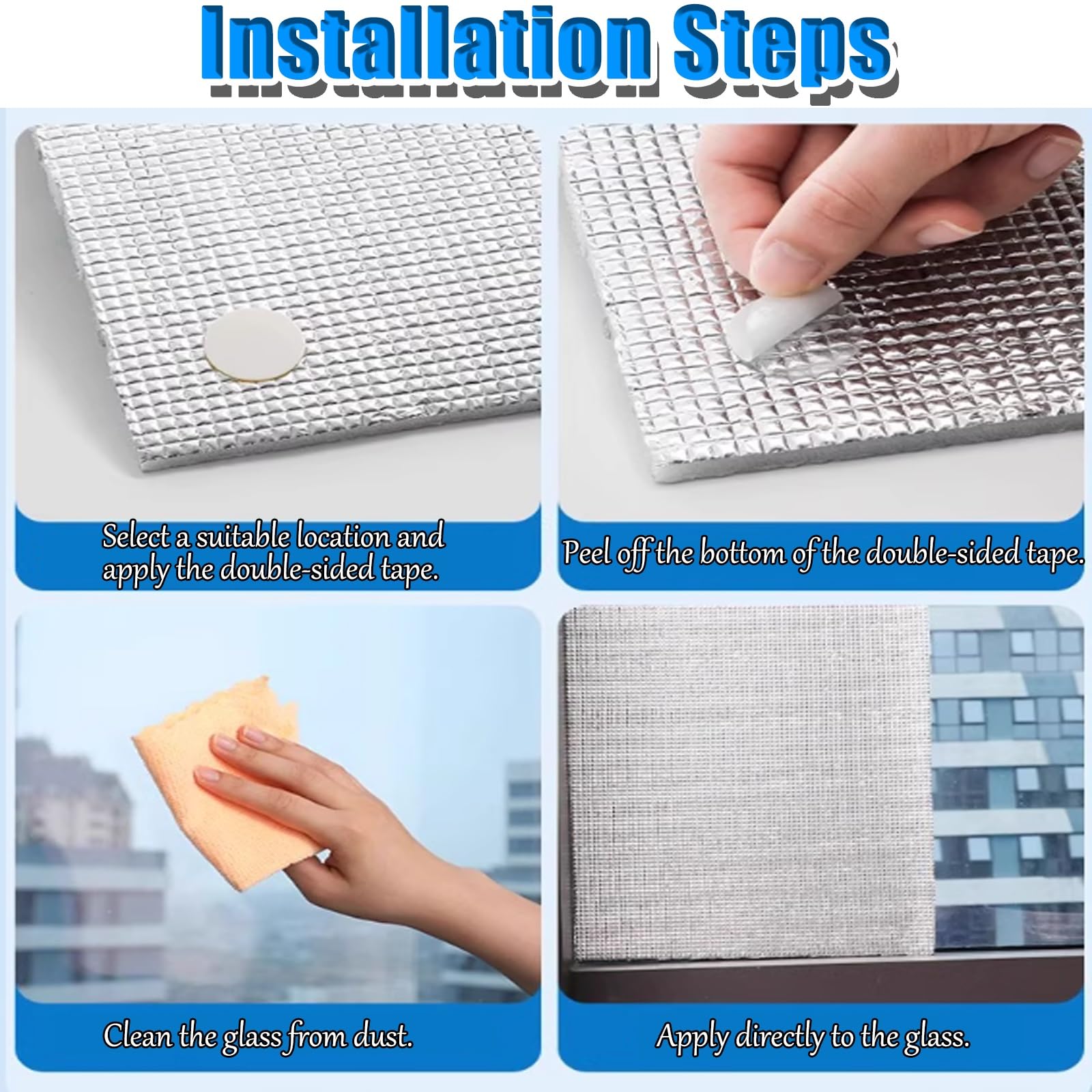 Installation Steps

Select a suitable location and apply the double-sided tape.

Peel off the bottom of the double-sided tape.

Clean the glass from dust.

Apply directly to the glass.