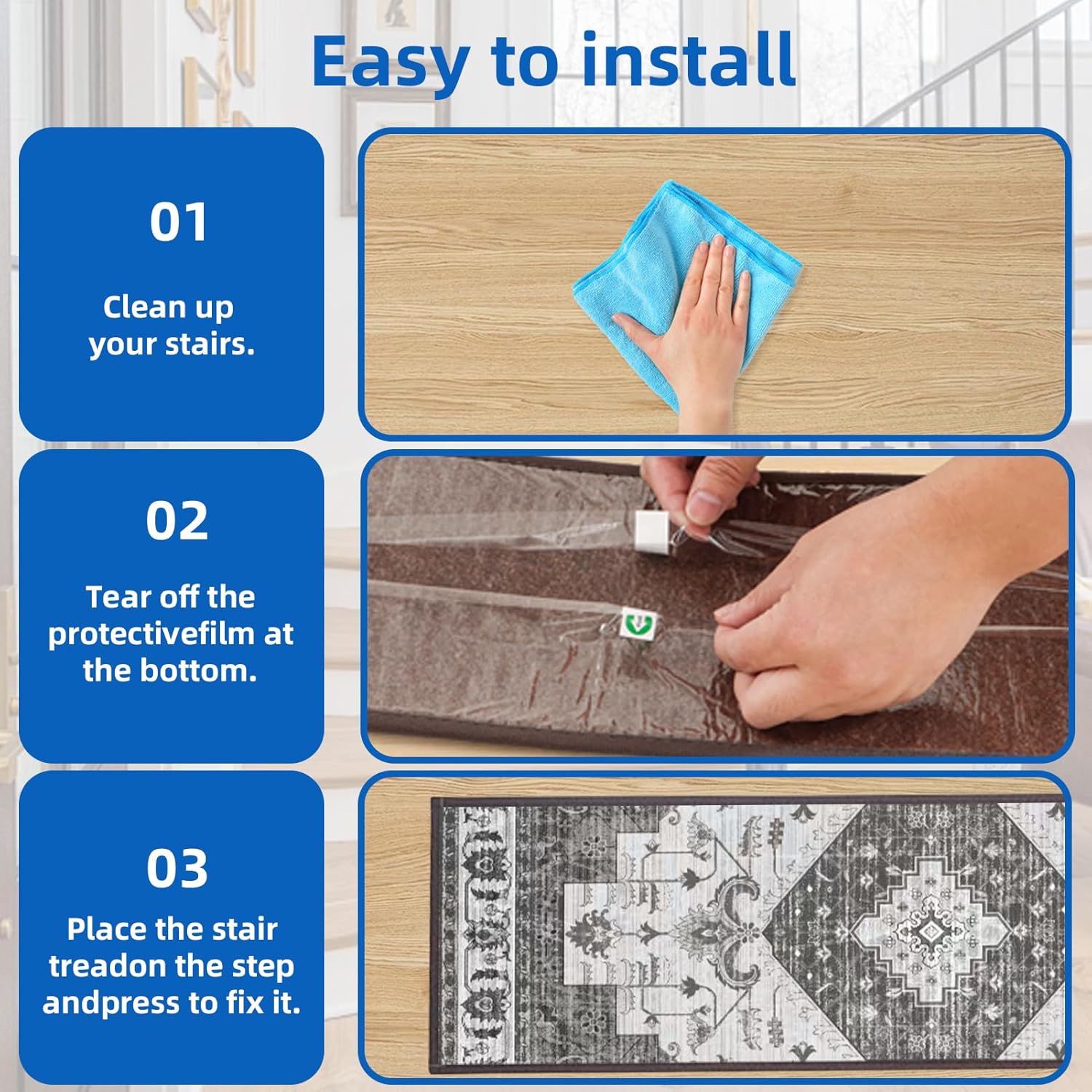 Easy to install

01

Clean up your stairs.

02

Tear off the protectivefilm at the bottom.

03

Place the stair treadon the step andpress to fix it.