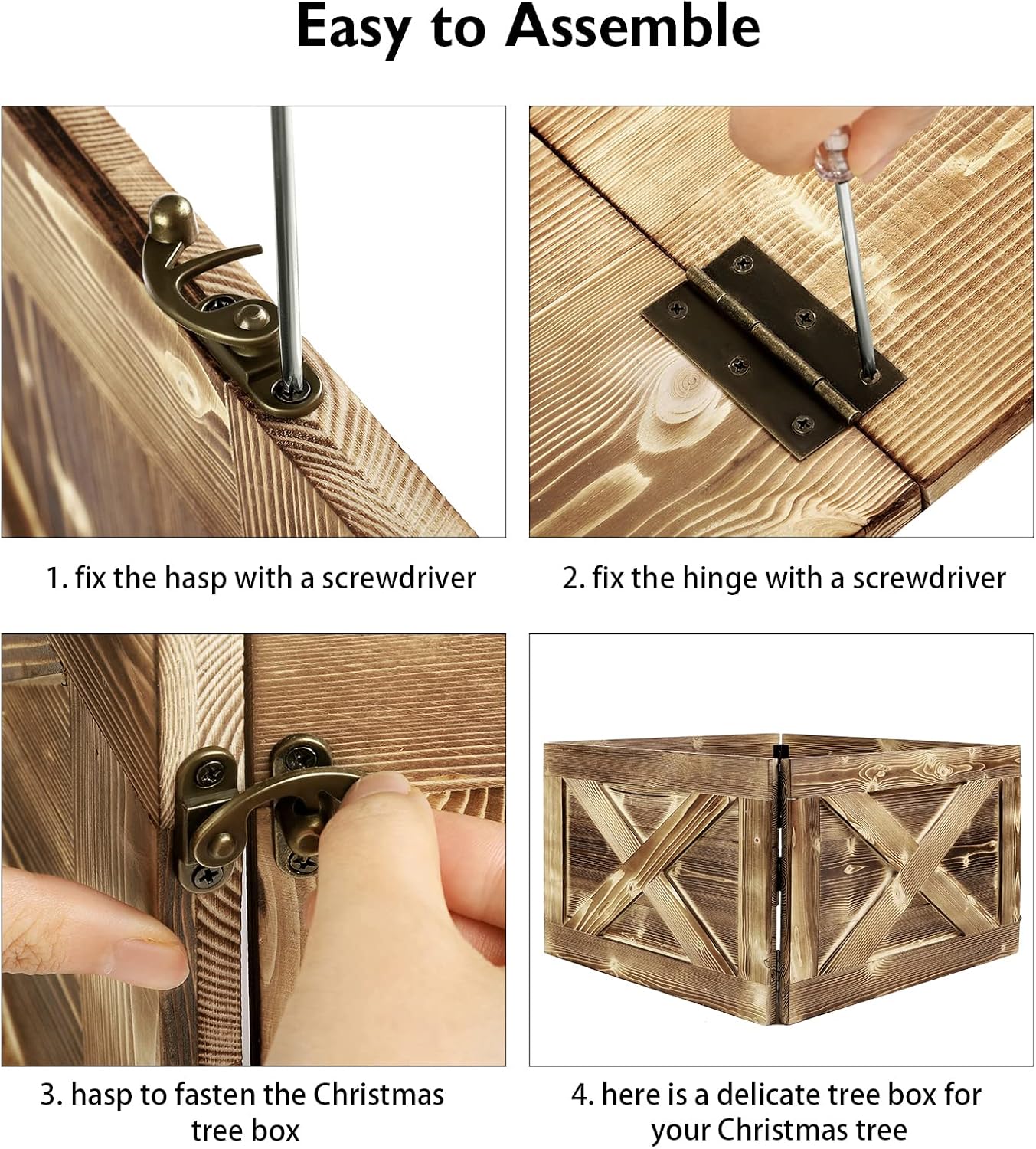 Easy to Assemble

1. fix the hasp with a screwdriver

2. fix the hinge with a screwdriver

3. hasp to fasten the Christmas tree box

4. here is a delicate tree box for your Christmas tree