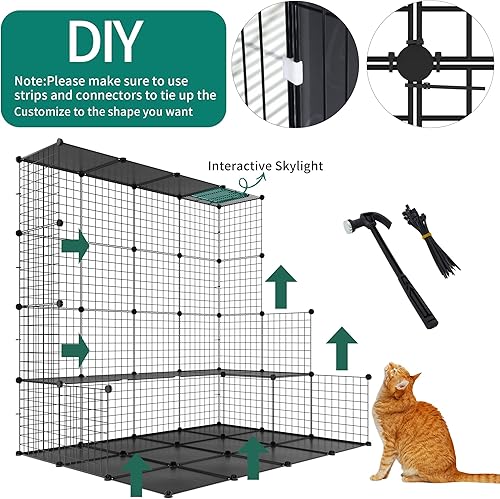 DIY

Note:Please make sure to use strips and connectors to tie up the Customize to the shape you want

Interactive Skylight