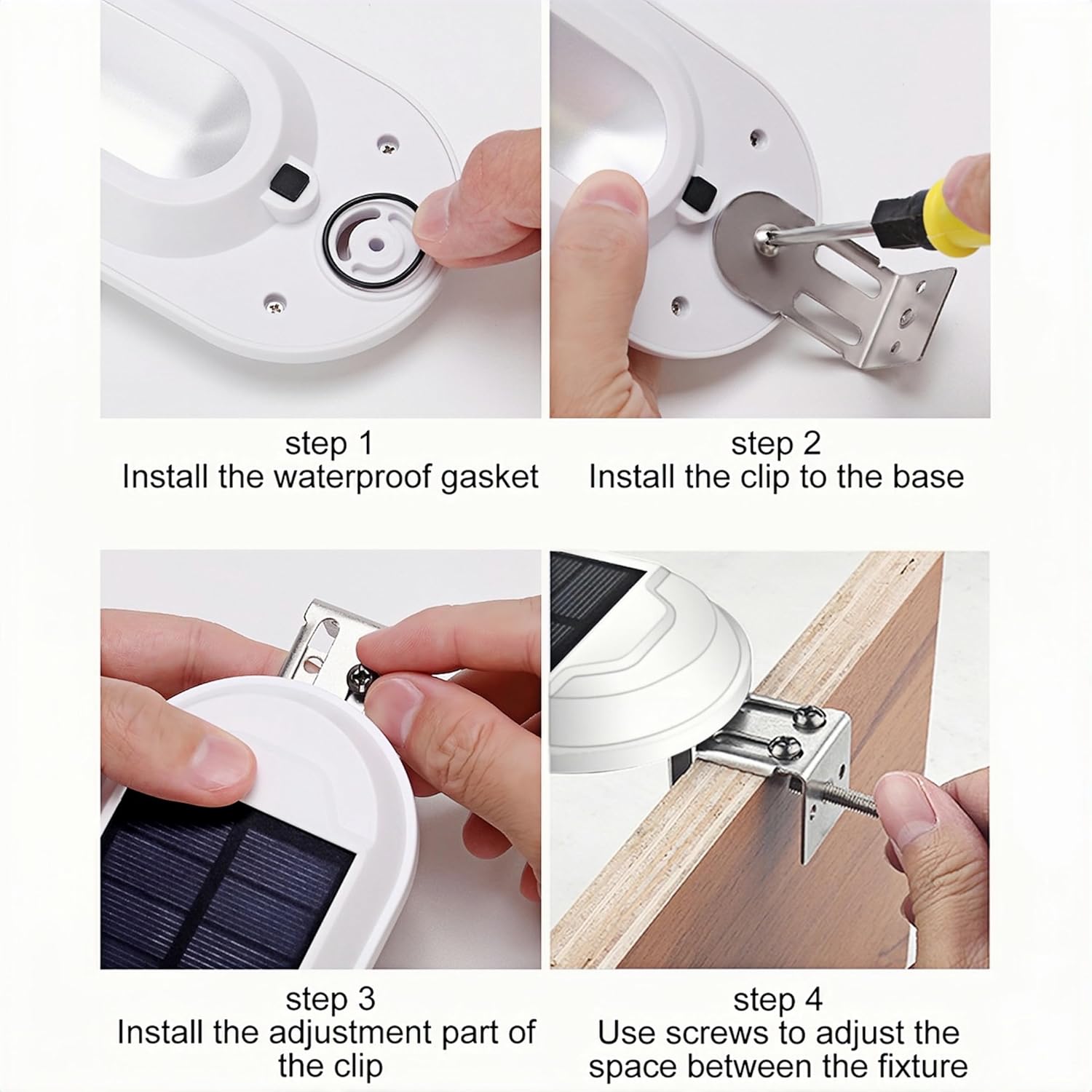 step 1
Install the waterproof gasket

step 2
Install the clip to the base

step 3
Install the adjustment part of the clip

step 4
Use screws to adjust the space between the fixture