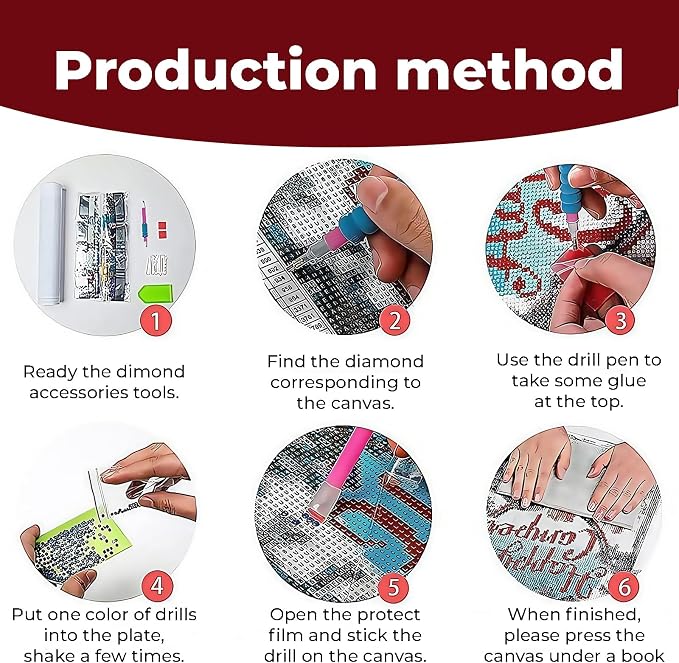 Production method

1

Ready the dimond accessories tools.

2

Find the diamond corresponding to the canvas.

3

Use the drill pen to take some glue at the top.

4

Put one color of drills into the plate, shake a few times.

5

Open the protect film and stick the drill on the canvas.

6

When finished, please press the canvas under a book