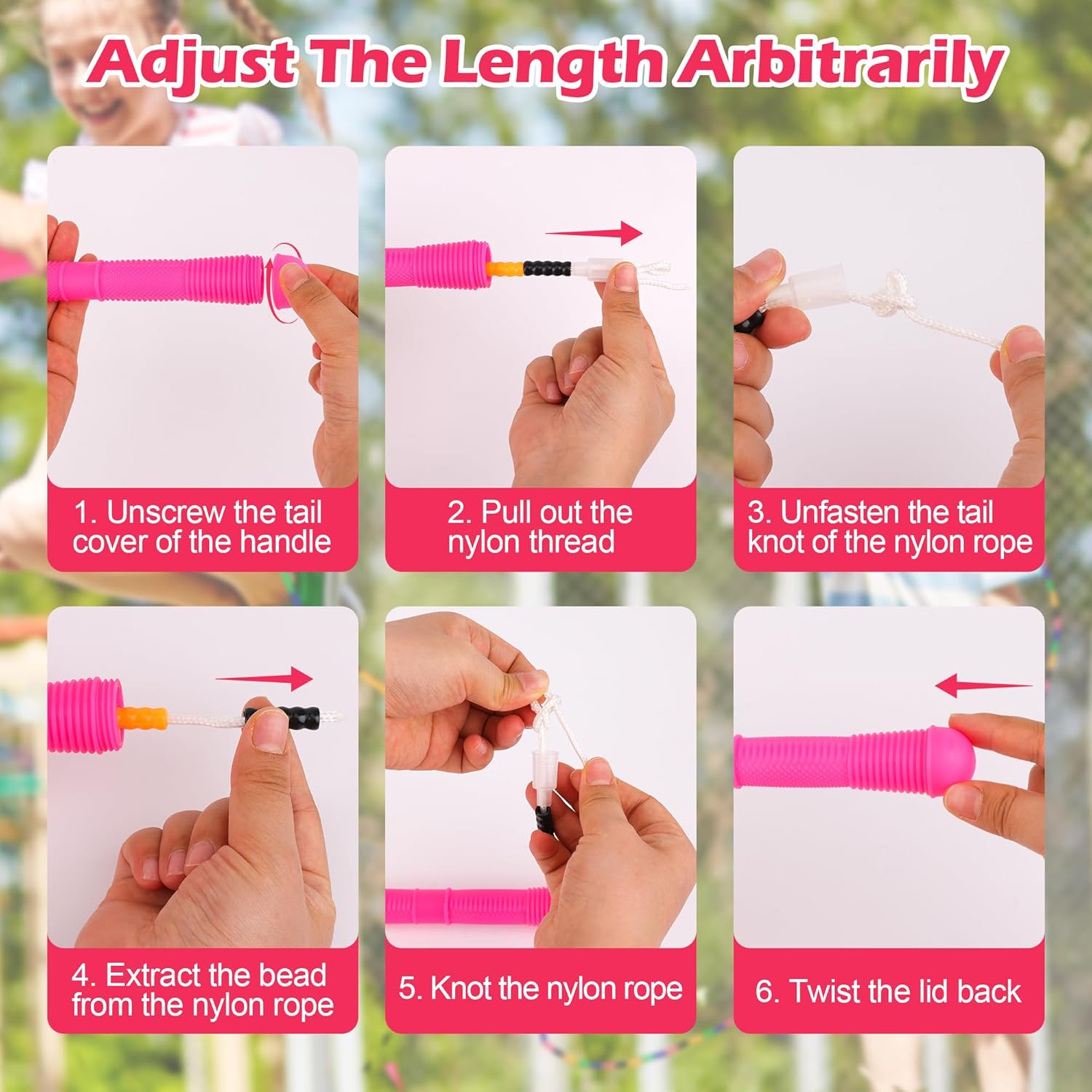 Adjust The Length Arbitrarily

1. Unscrew the tail cover of the handle

2. Pull out the nylon thread

3. Unfasten the tail knot of the nylon rope

4. Extract the bead from the nylon rope

5. Knot the nylon rope

6. Twist the lid back