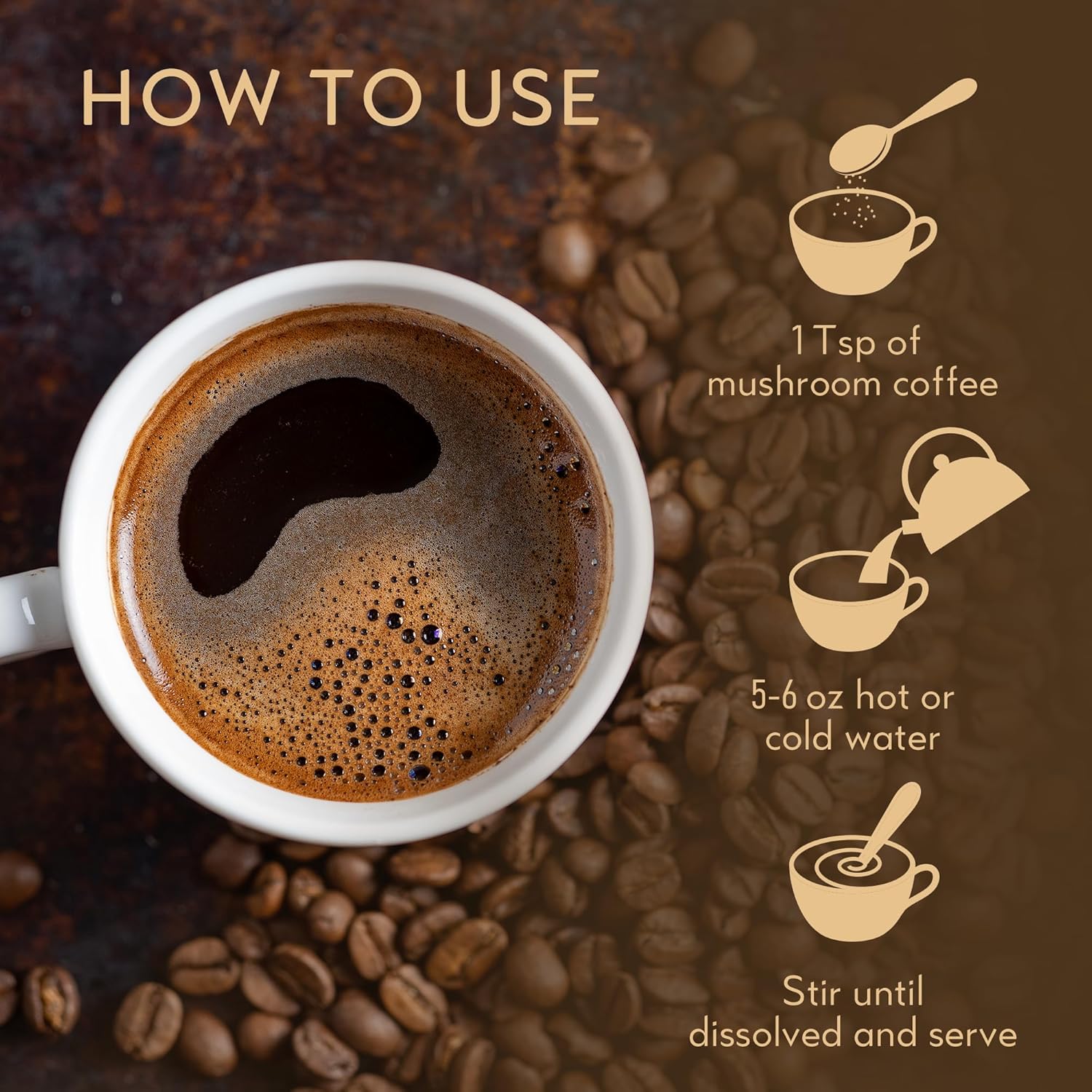 HOW TO USE

1 Tsp of mushroom coffee

5-6 oz hot or cold water

Stir until dissolved and serve