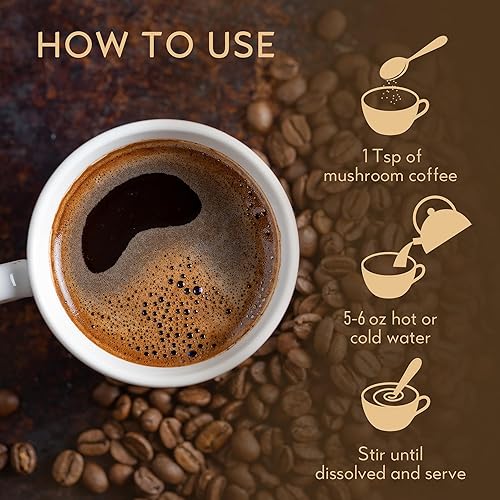 HOW TO USE

1 Tsp of mushroom coffee

5-6 oz hot or cold water

Stir until dissolved and serve