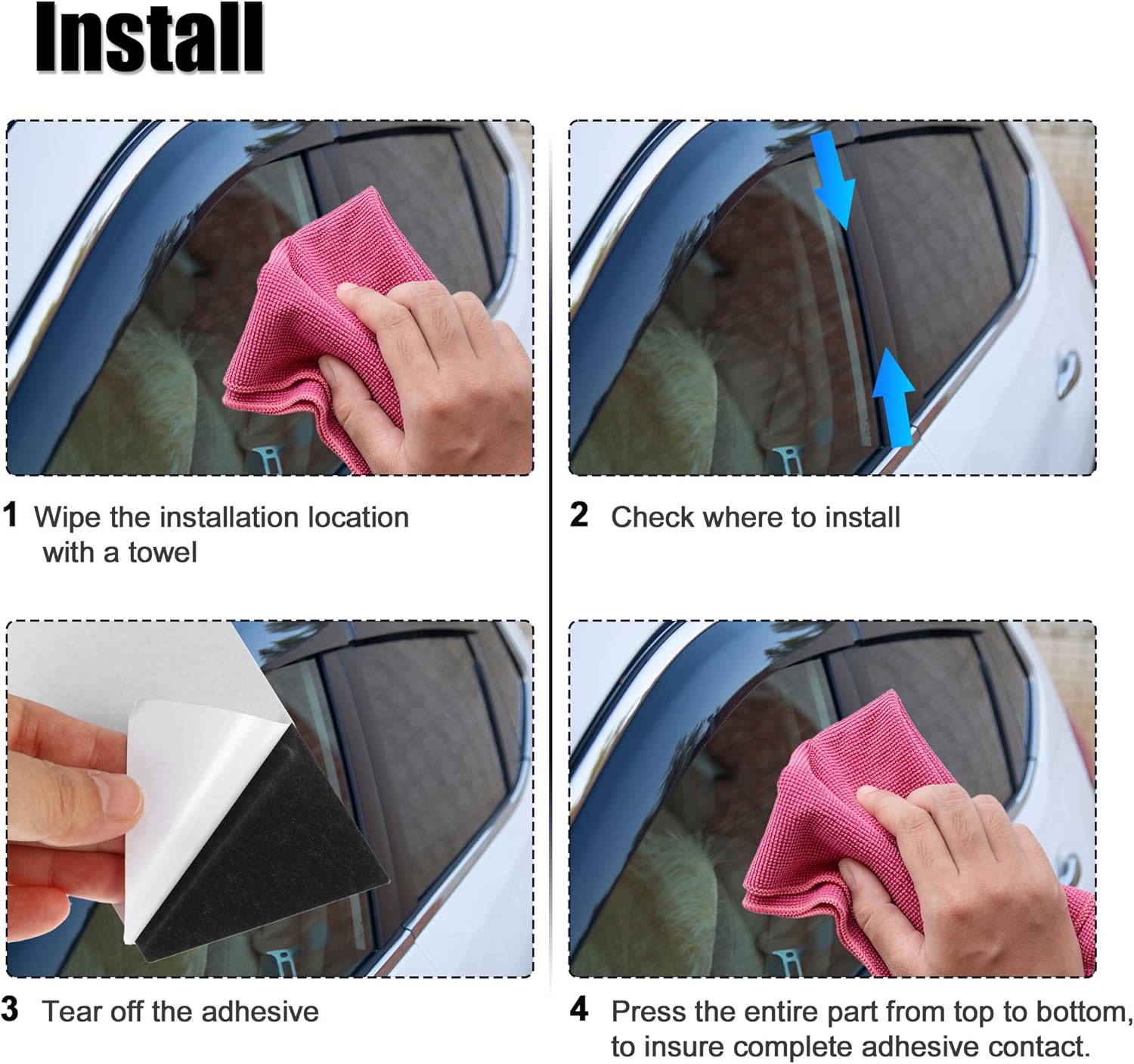 Install

1 Wipe the installation location with a towel

2 Check where to install

3 Tear off the adhesive

4 Press the entire part from top to bottom, to insure complete adhesive contact.