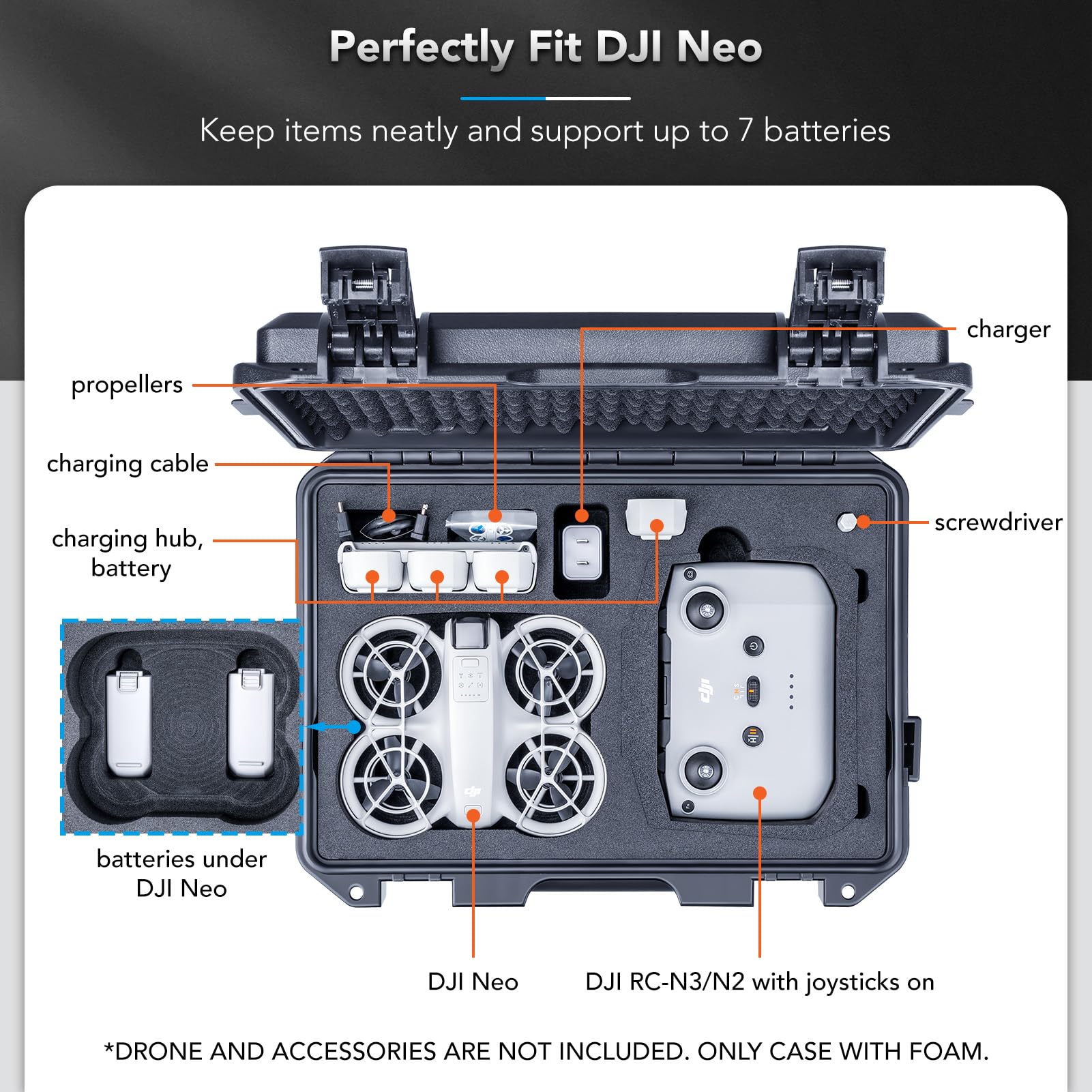 Perfectly Fit DJI Neo

Keep items neatly and support up to 7 batteries

charger

propellers

charging cable

charging hub, battery

screwdriver

batteries under DJI Neo

DJI Neo

DJI RC-N3/N2 with joysticks on

*DRONE AND ACCESSORIES ARE NOT INCLUDED. ONLY CASE WITH FOAM.