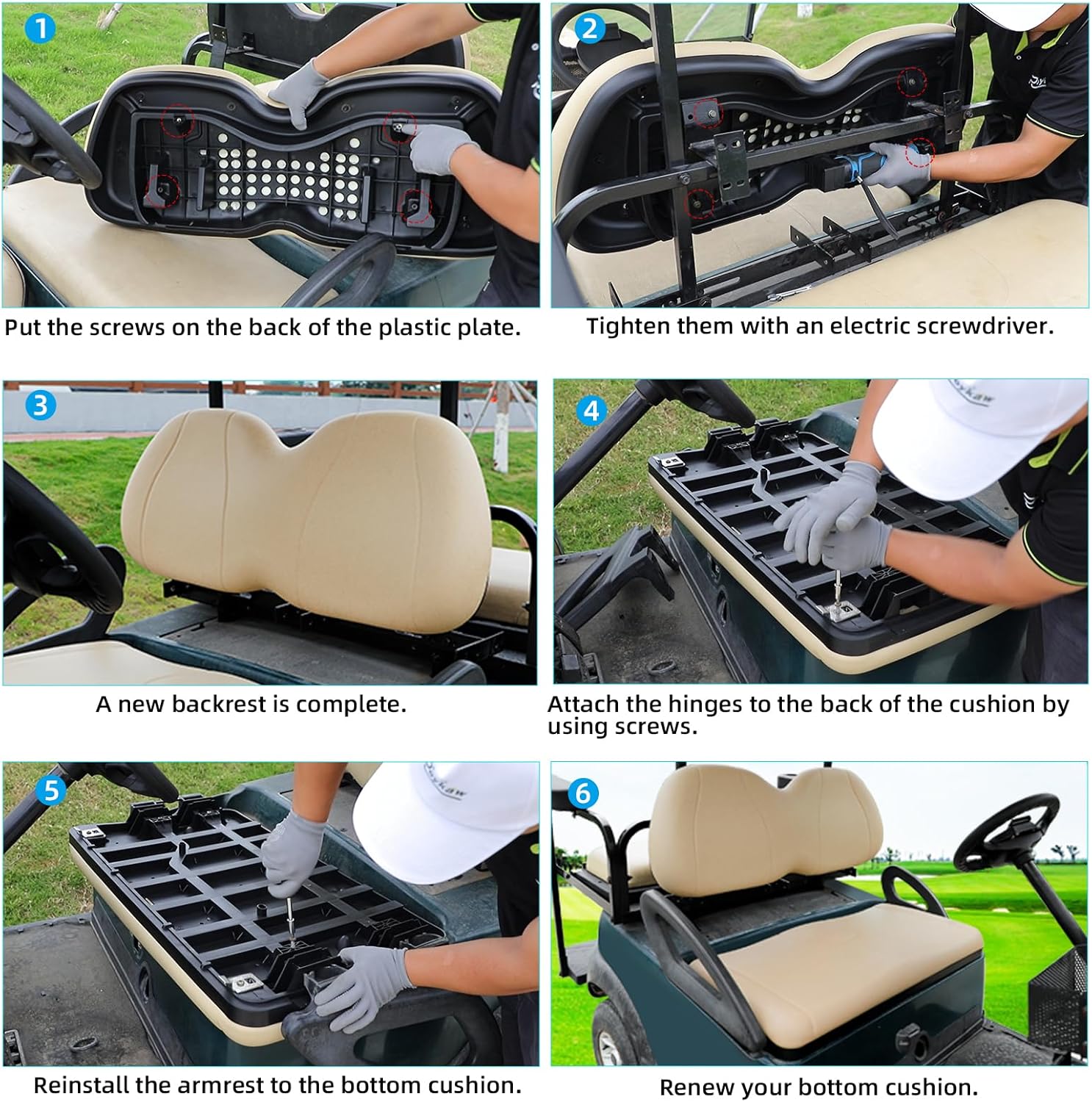 1
Put the screws on the back of the plastic plate.

2
Tighten them with an electric screwdriver.

3
A new backrest is complete.

4
Attach the hinges to the back of the cushion by using screws.

5
Reinstall the armrest to the bottom cushion.

6
Renew your bottom cushion.