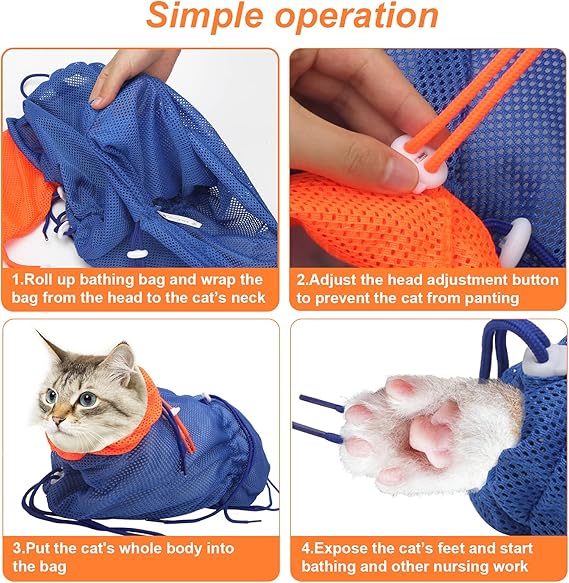 Simple operation

1.Roll up bathing bag and wrap the bag from the head to the cat's neck

2.Adjust the head adjustment button to prevent the cat from panting

3.Put the cat's whole body into the bag

4.Expose the cat's feet and start bathing and other nursing work