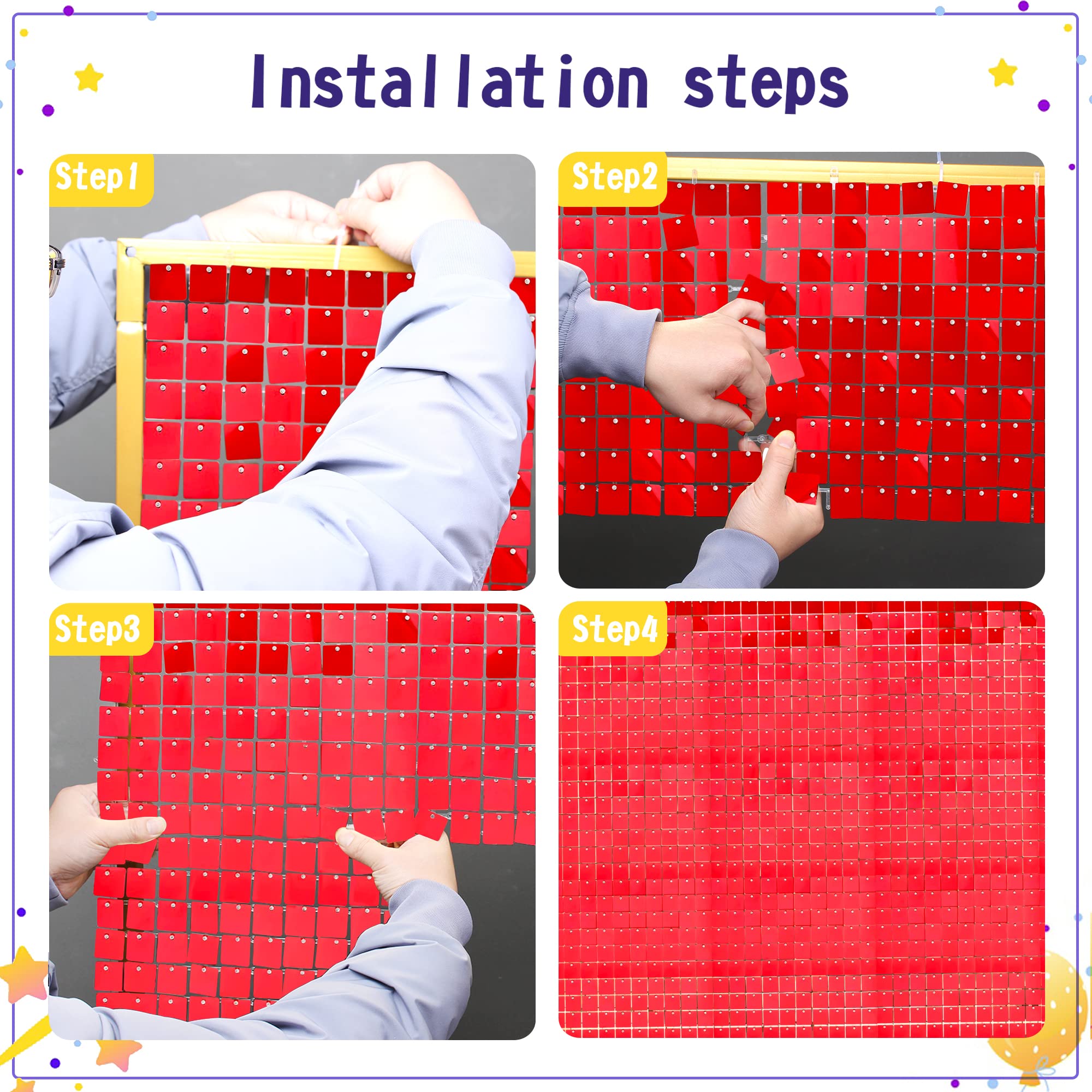 Installation steps

Step1

Step2

Step3

Step4