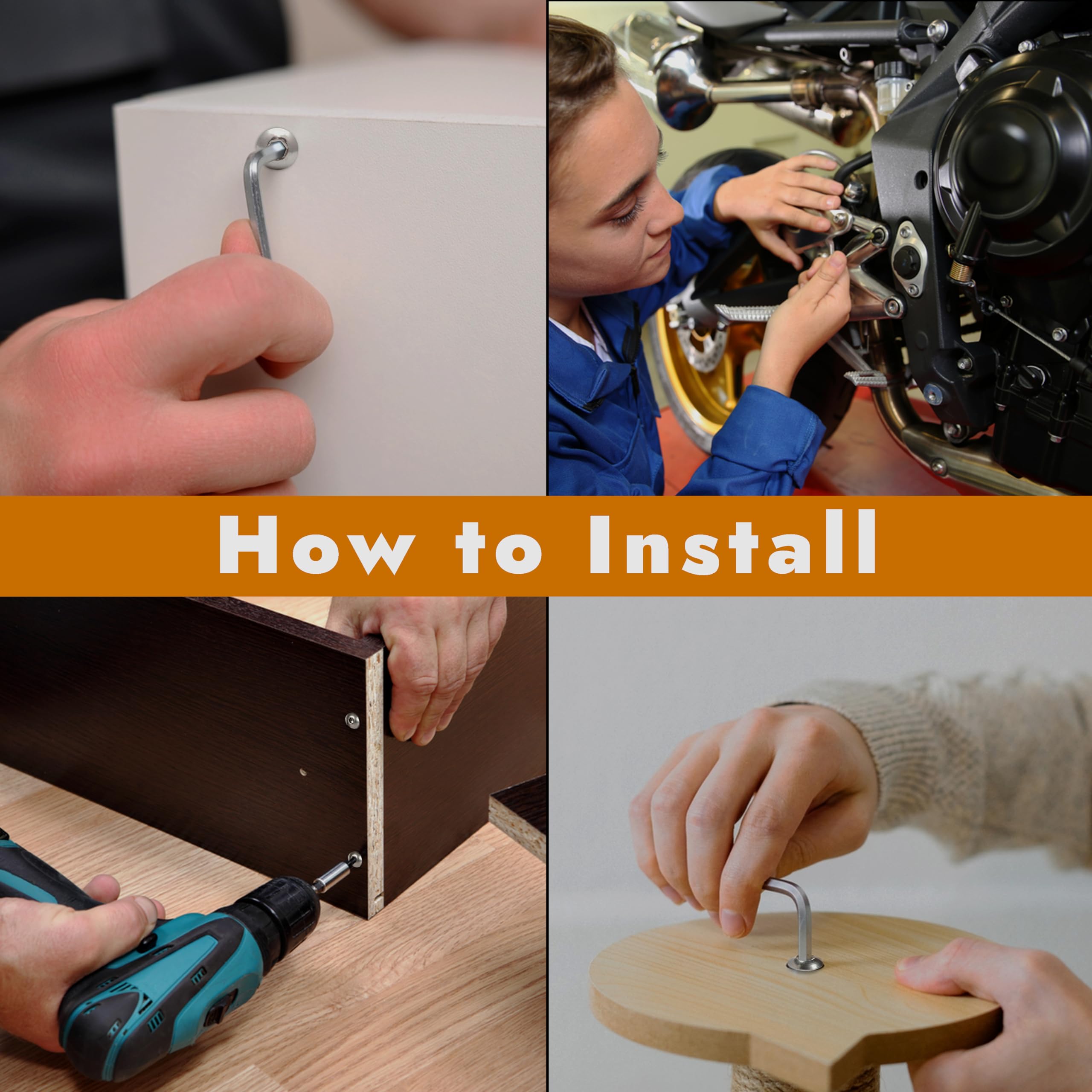 How to Install