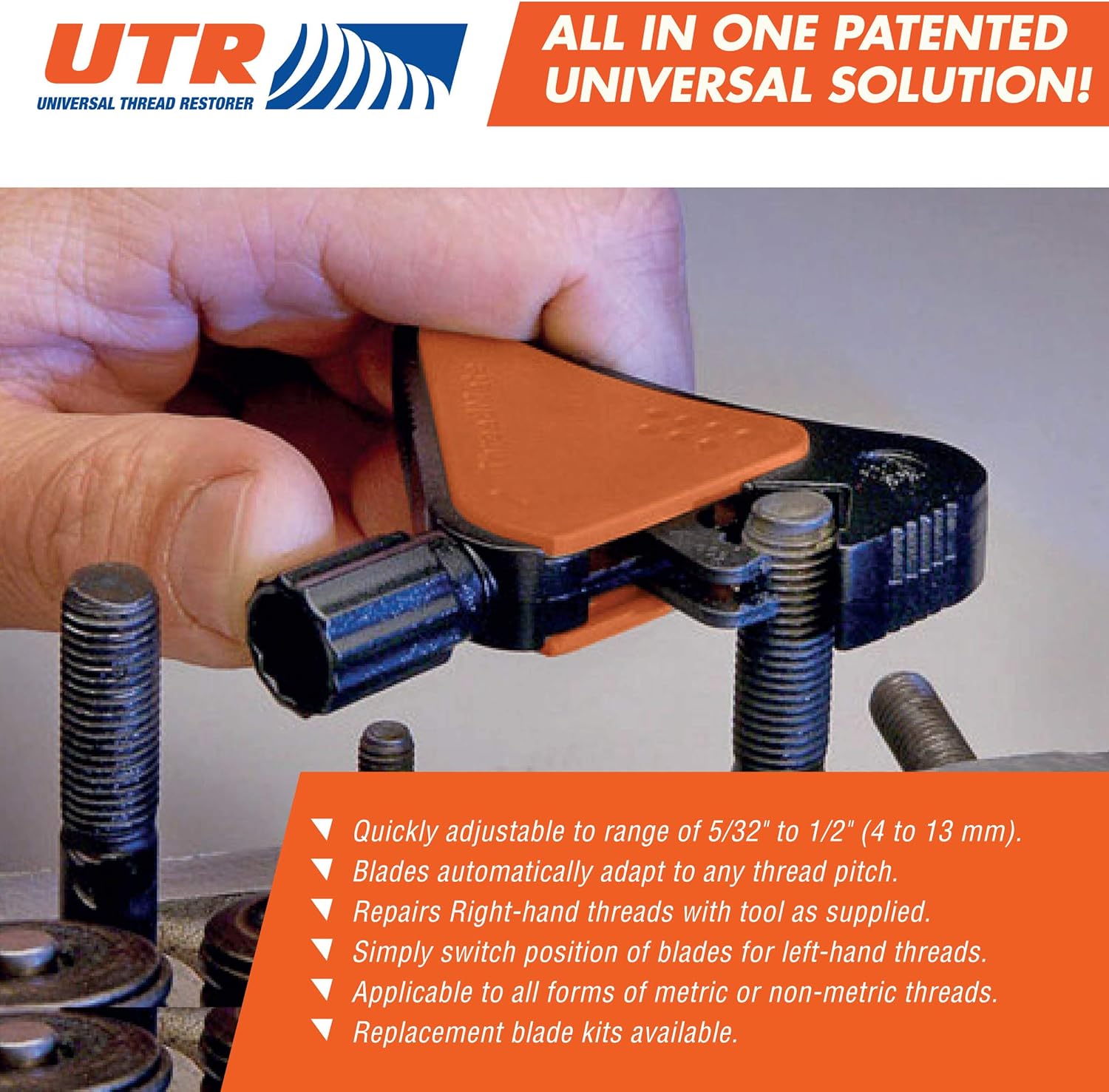 UTR
UNIVERSAL THREAD RESTORER

ALL IN ONE PATENTED UNIVERSAL SOLUTION!

Quickly adjustable to range of 5/32" to 1/2" (4 to 13 mm).
Blades automatically adapt to any thread pitch.
Repairs Right-hand threads with tool as supplied.
Simply switch position of blades for left-hand threads.
Applicable to all forms of metric or non-metric threads.
Replacement blade kits available.