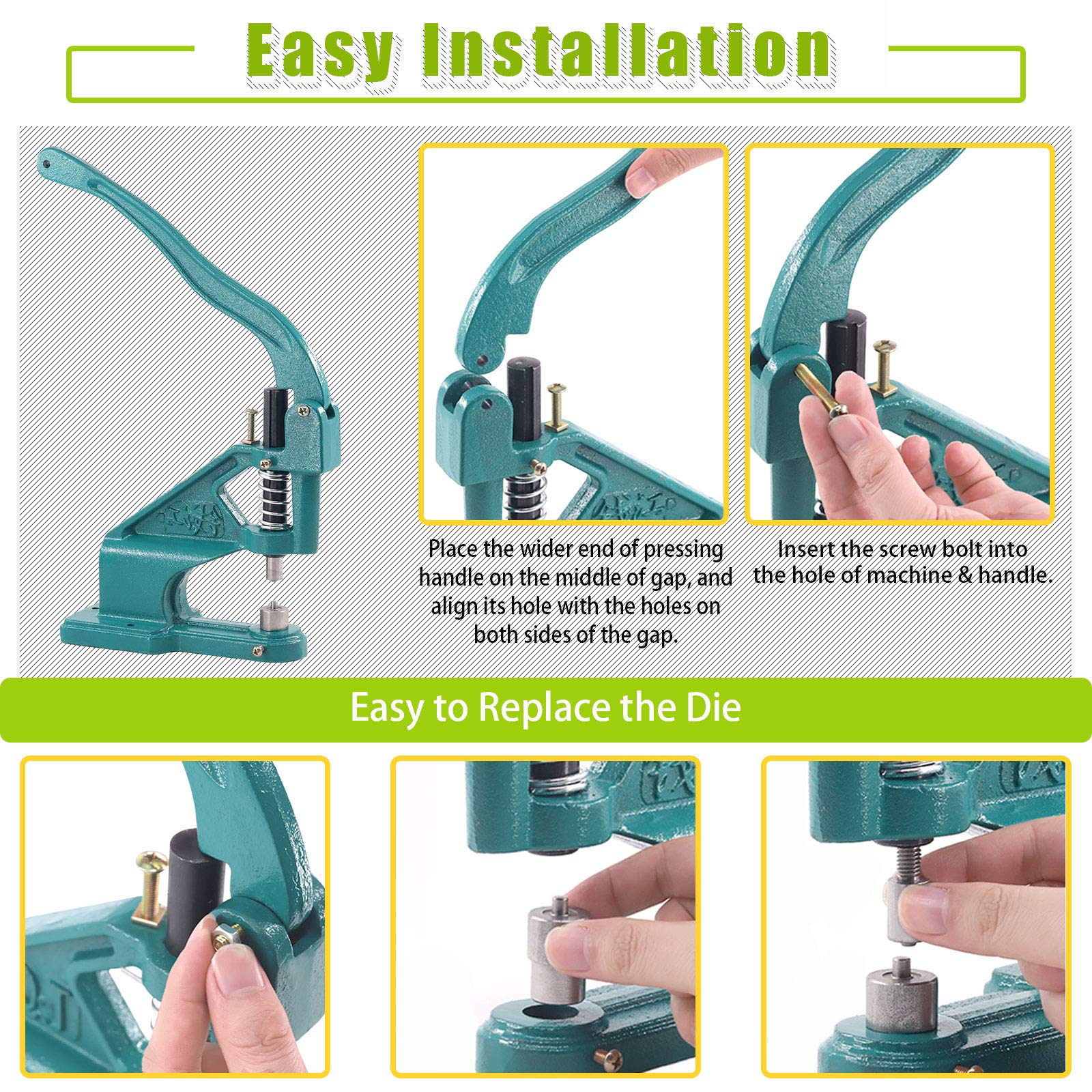 Easy Installation

Place the wider end of pressing handle on the middle of gap, and align its hole with the holes on both sides of the gap.

Insert the screw bolt into the hole of machine & handle.

Easy to Replace the Die