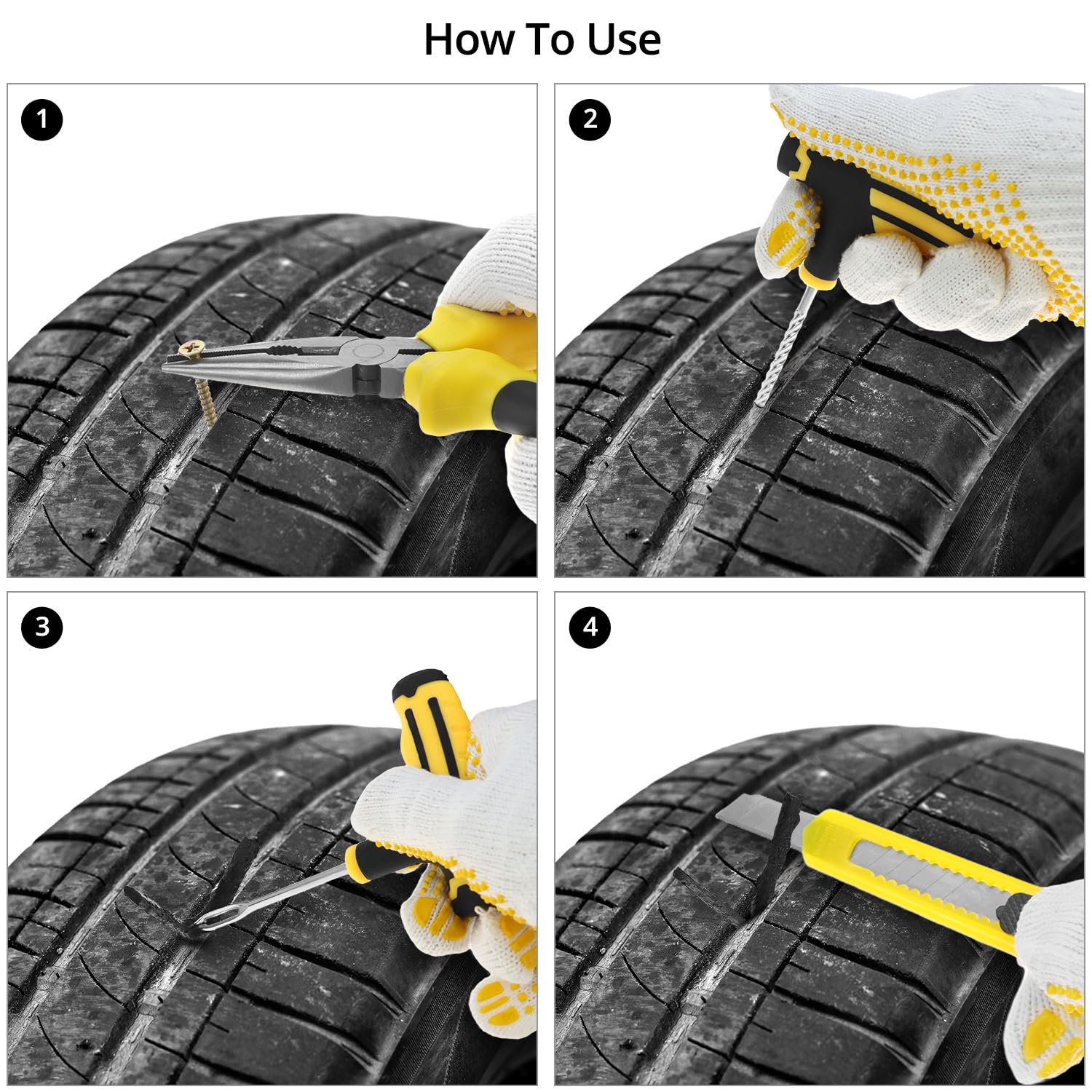 How To Use

1

2

3

4