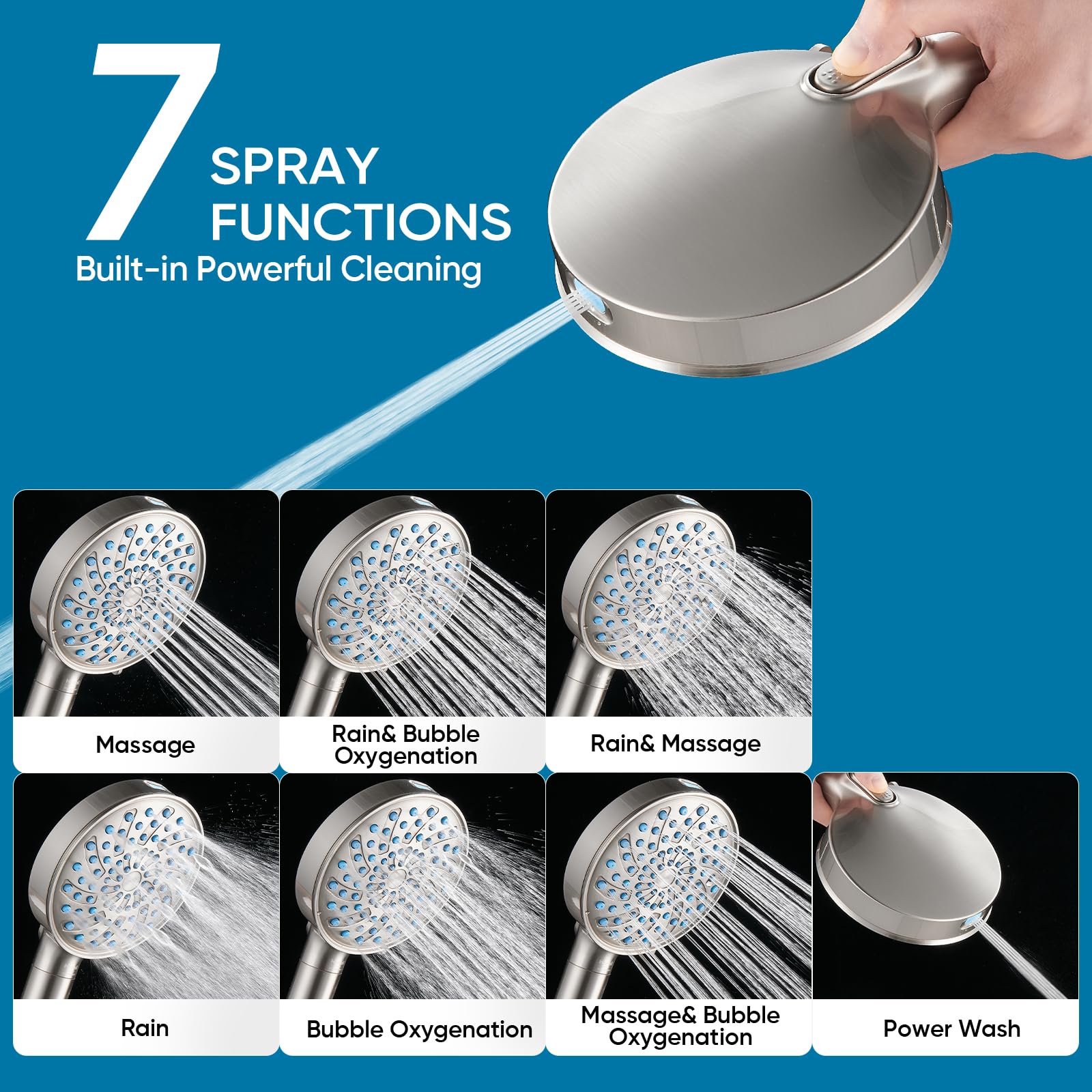 7 SPRAY FUNCTIONS
Built-in Powerful Cleaning

Massage

Rain& Bubble Oxygenation

Rain& Massage

Rain

Bubble Oxygenation

Massage& Bubble Oxygenation

Power Wash