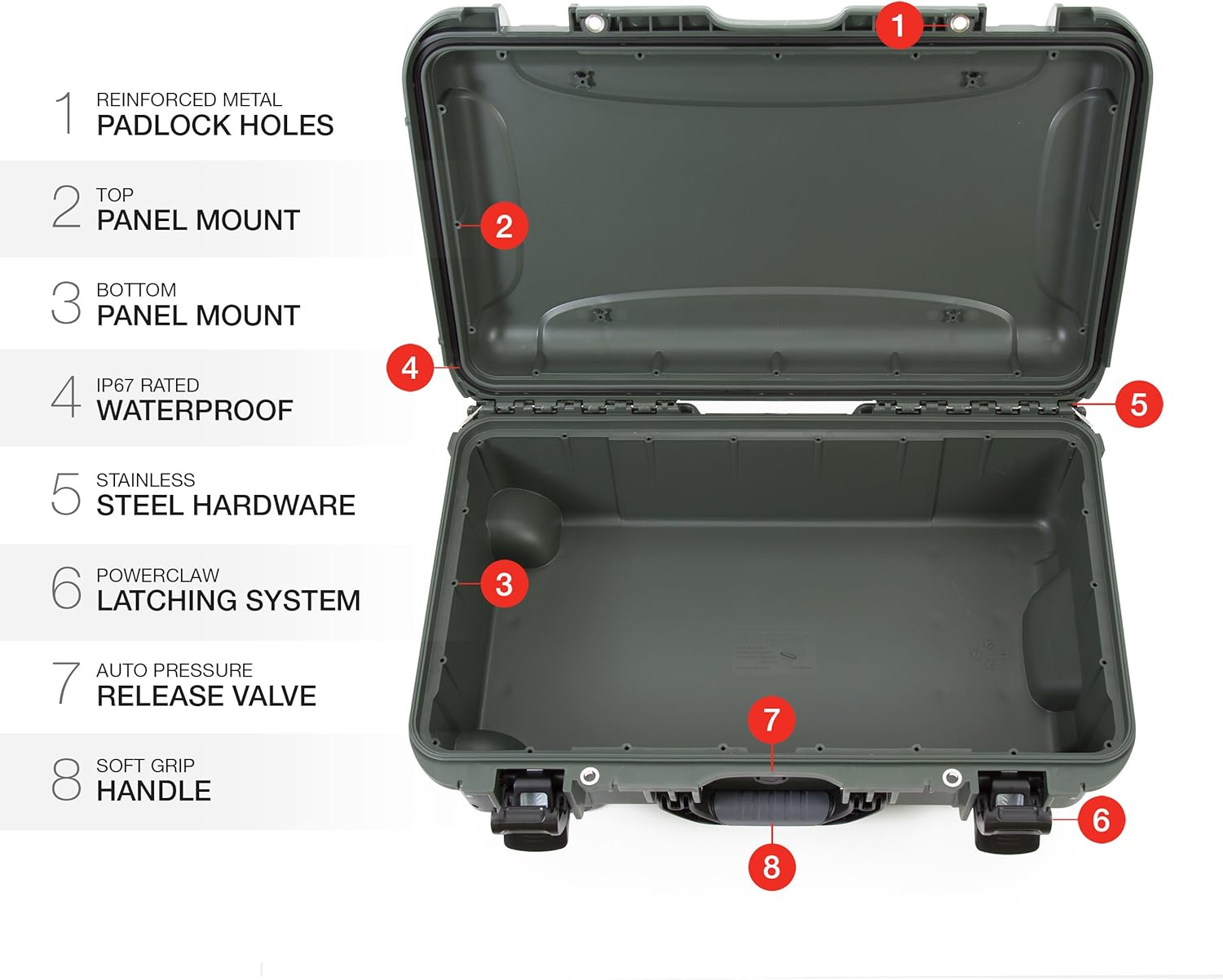 1 REINFORCED METAL PADLOCK HOLES

2 TOP PANEL MOUNT

3 BOTTOM PANEL MOUNT

4 IP67 RATED WATERPROOF

5 STAINLESS STEEL HARDWARE

6 POWERCLAW LATCHING SYSTEM

7 AUTO PRESSURE RELEASE VALVE

8 SOFT GRIP HANDLE

1
2
4
5
3
7
6
8