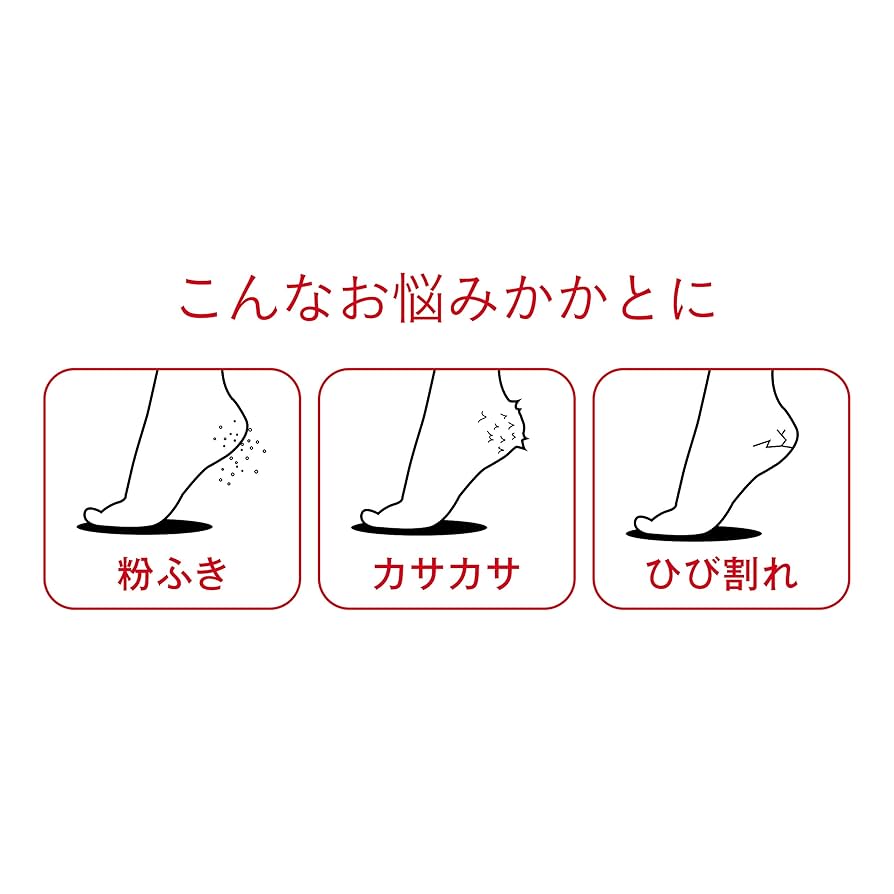 こんなお悩みかかとに

粉ふき

カサカサ

ひび割れ