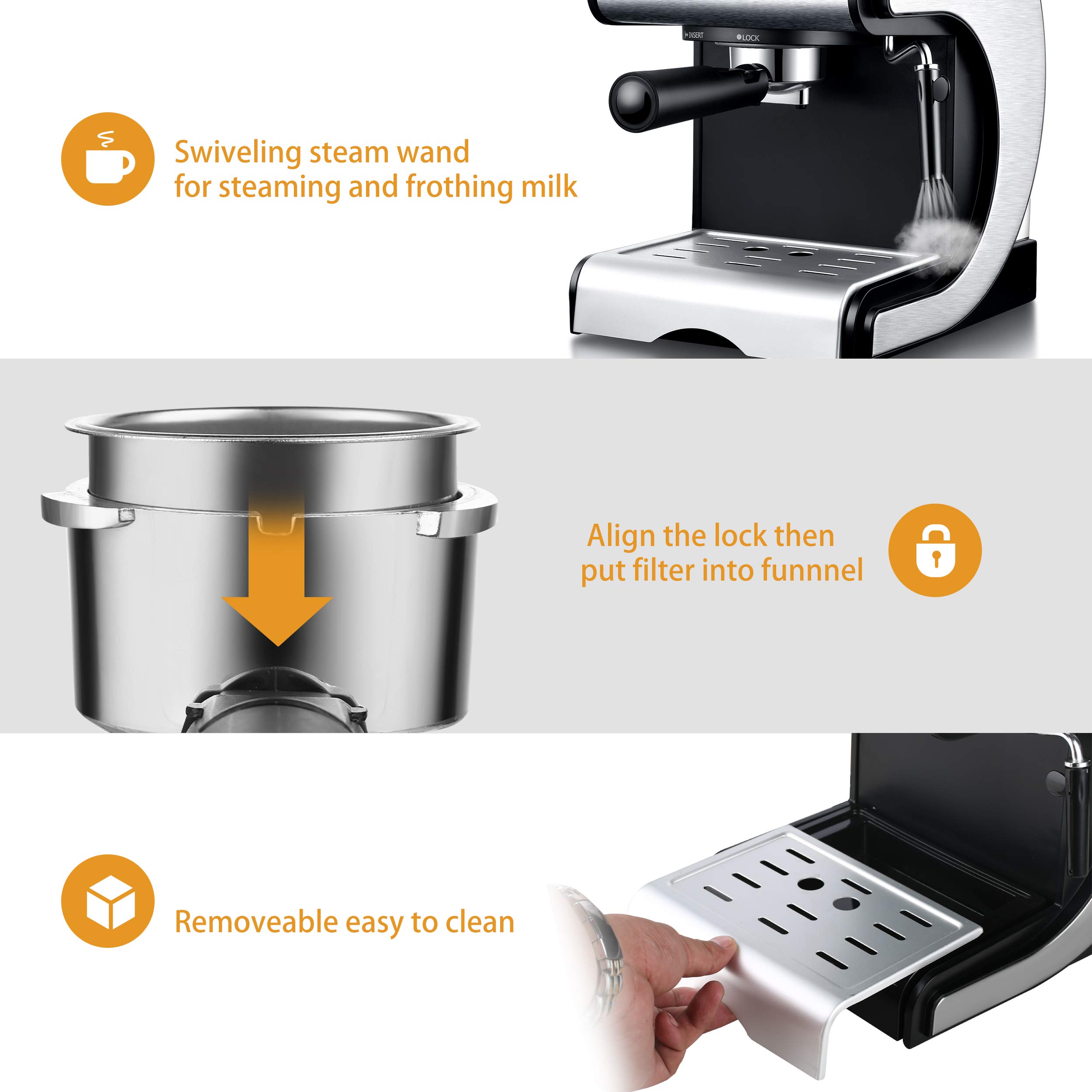 INSERT
LOCK

Swiveling steam wand
for steaming and frothing milk

Align the lock then
put filter into funnnel

Removeable easy to clean