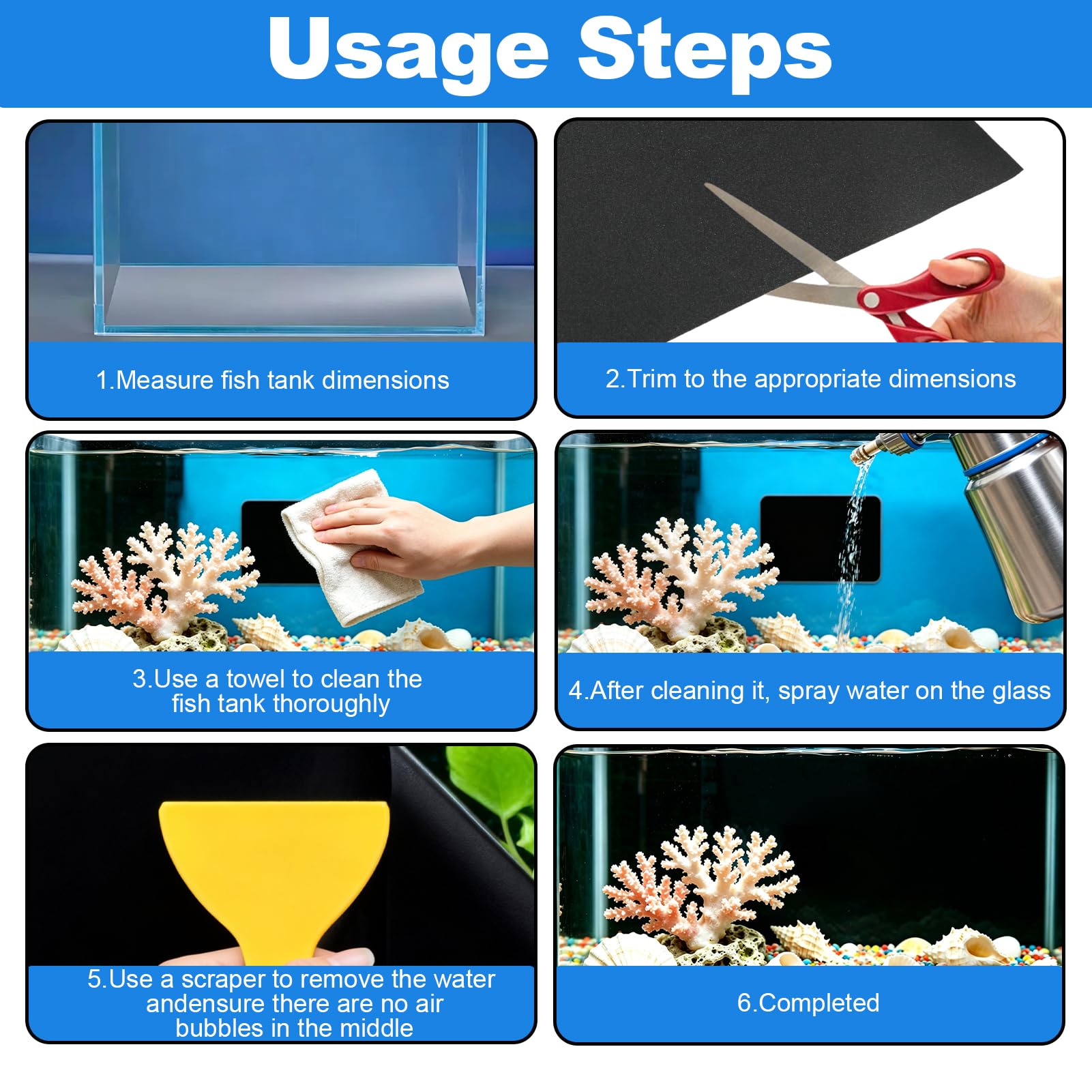 Usage Steps

1.Measure fish tank dimensions

2.Trim to the appropriate dimensions

3.Use a towel to clean the fish tank thoroughly

4.After cleaning it, spray water on the glass

5.Use a scraper to remove the water andensure there are no air bubbles in the middle

6.Completed