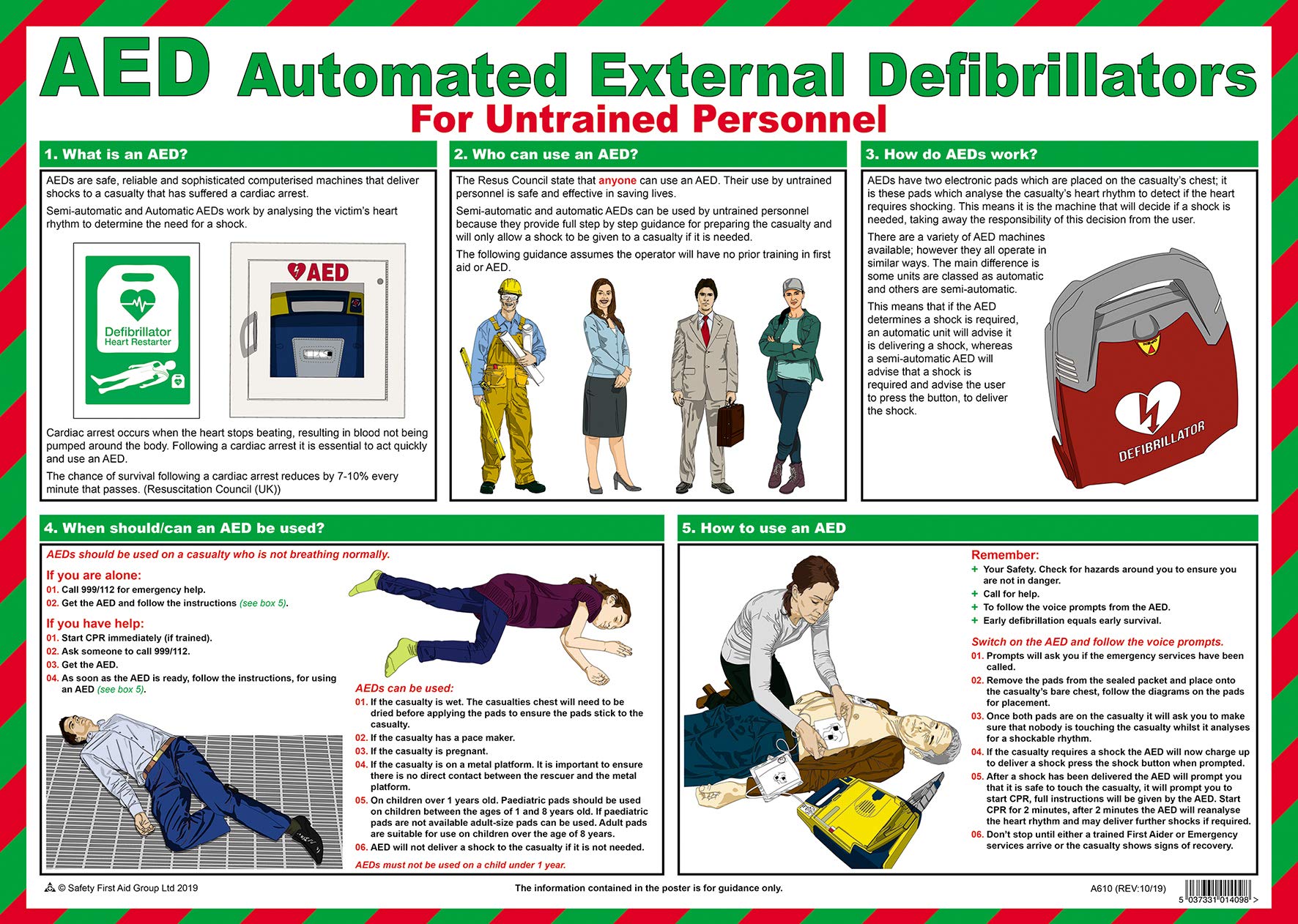 AED Automated External Defibrillators
For Untrained Personnel

1. What is an AED?

AEDs are safe, reliable and sophisticated computerised machines that deliver shocks to a casualty that has suffered a cardiac arrest.

Semi-automatic and Automatic AEDs work by analysing the victim's heart rhythm to determine the need for a shock.

Defibrillator
Heart Restarter

AED

Cardiac arrest occurs when the heart stops beating, resulting in blood not being pumped around the body. Following a cardiac arrest it is essential to act quickly and use an AED.

The chance of survival following a cardiac arrest reduces by 7-10% every minute that passes. (Resuscitation Council (UK))

2. Who can use an AED?

The Resus Council state that anyone can use an AED. Their use by untrained personnel is safe and effective in saving lives.

Semi-automatic and automatic AEDs can be used by untrained personnel because they provide full step by step guidance for preparing the casualty and will only allow a shock to be given to a casualty if it is needed.

The following guidance assumes the operator will have no prior training in first aid or AED.

3. How do AEDs work?

AEDs have two electronic pads which are placed on the casualty's chest; it is these pads which analyse the casualty's heart rhythm to detect if the heart requires shocking. This means it is the machine that will decide if a shock is needed, taking away the responsibility of this decision from the user.

There are a variety of AED machines available; however they all operate in similar ways. The main difference is some units are classed as automatic and others are semi-automatic.

This means that if the AED determines a shock is required, an automatic unit will advise it is delivering a shock, whereas a semi-automatic AED will advise that a shock is required and advise the user to press the button, to deliver the shock.

DEFIBRILLATOR

4. When should/can an AED be used?

AEDs should be used on a casualty who is not breathing normally.

If you are alone:
01. Call 999/112 for emergency help.
02. Get the AED and follow the instructions (see box 5).

If you have help:
01. Start CPR immediately (if trained).
02. Ask someone to call 999/112.
03. Get the AED.
04. As soon as the AED is ready, follow the instructions, for using an AED (see box 5).

AEDs can be used:
01. If the casualty is wet. The casualties chest will need to be dried before applying the pads to ensure the pads stick to the casualty.
02. If the casualty has a pace maker.
03. If the casualty is pregnant.
04. If the casualty is on a metal platform. It is important to ensure there is no direct contact between the rescuer and the metal platform.
05. On children over 1 years old. Paediatric pads should be used on children between the ages of 1 and 8 years old. If paediatric pads are not available adult-size pads can be used. Adult pads are suitable for use on children over the age of 8 years.
06. AED will not deliver a shock to the casualty if it is not needed.
AEDs must not be used on a child under 1 year.

5. How to use an AED

Remember:
+ Your Safety. Check for hazards around you to ensure you are not in danger.
+ Call for help.
+ To follow the voice prompts from the AED.
+ Early defibrillation equals early survival.

Switch on the AED and follow the voice prompts.
01. Prompts will ask you if the emergency services have been called.
02. Remove the pads from the sealed packet and place onto the casualty's bare chest, follow the diagrams on the pads for placement.
03. Once both pads are on the casualty it will ask you to make sure that nobody is touching the casualty whilst it analyses for a shockable rhythm.
04. If the casualty requires a shock the AED will now charge up to deliver a shock press the shock button when prompted.
05. After a shock has been delivered the AED will prompt you that it is safe to touch the casualty, it will prompt you to start CPR, full instructions will be given by the AED. Start CPR for 2 minutes, after 2 minutes the AED will reanalyse the heart rhythm and may deliver further shocks if required.
06. Don't stop until either a trained First Aider or Emergency services arrive or the casualty shows signs of recovery.

© Safety First Aid Group Ltd 2019
The information contained in the poster is for guidance only.
A610 (REV:10/19)
5 037331 014098 >