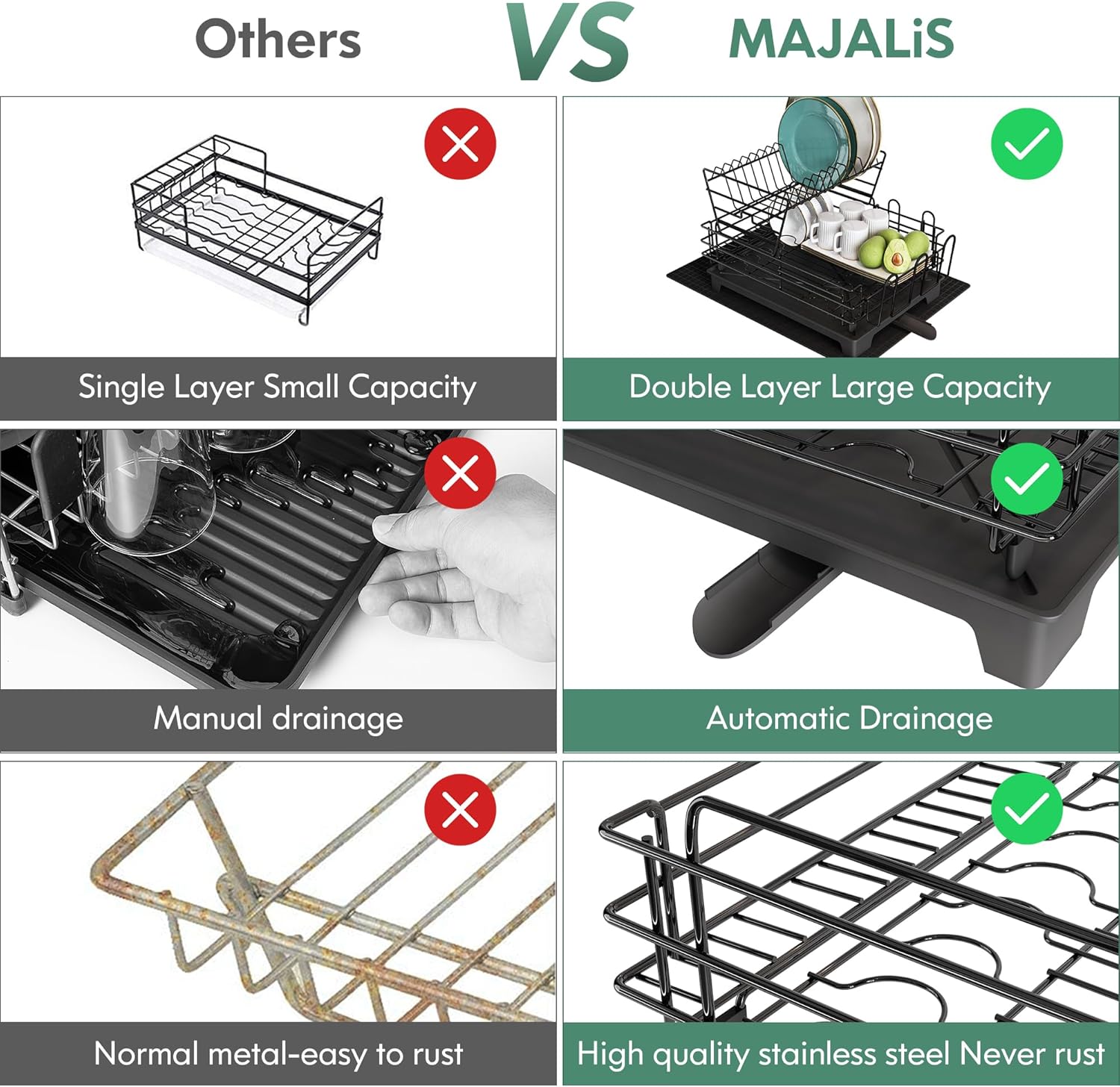 Others VS MAJALiS

Single Layer Small Capacity

Double Layer Large Capacity

Manual drainage

Automatic Drainage

Normal metal-easy to rust

High quality stainless steel Never rust