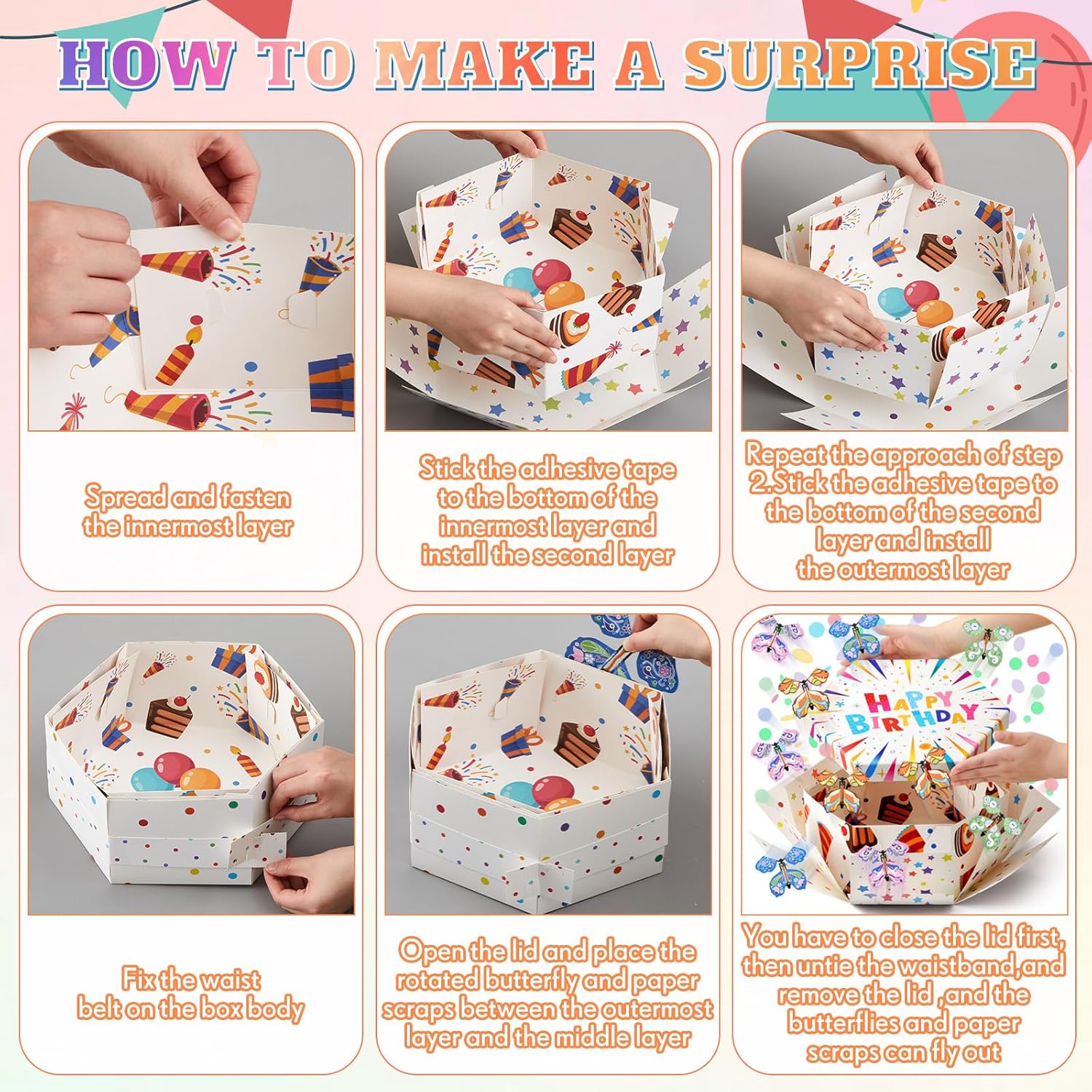 HOW TO MAKE A SURPRISE

Spread and fasten the innermost layer

Stick the adhesive tape to the bottom of the innermost layer and install the second layer

Repeat the approach of step 2.Stick the adhesive tape to the bottom of the second layer and install the outermost layer

Fix the waist belt on the box body

Open the lid and place the rotated butterfly and paper scraps between the outermost layer and the middle layer

HAPPY BIRTHDAY

You have to close the lid first, then untie the waistband,and remove the lid ,and the butterflies and paper scraps can fly out