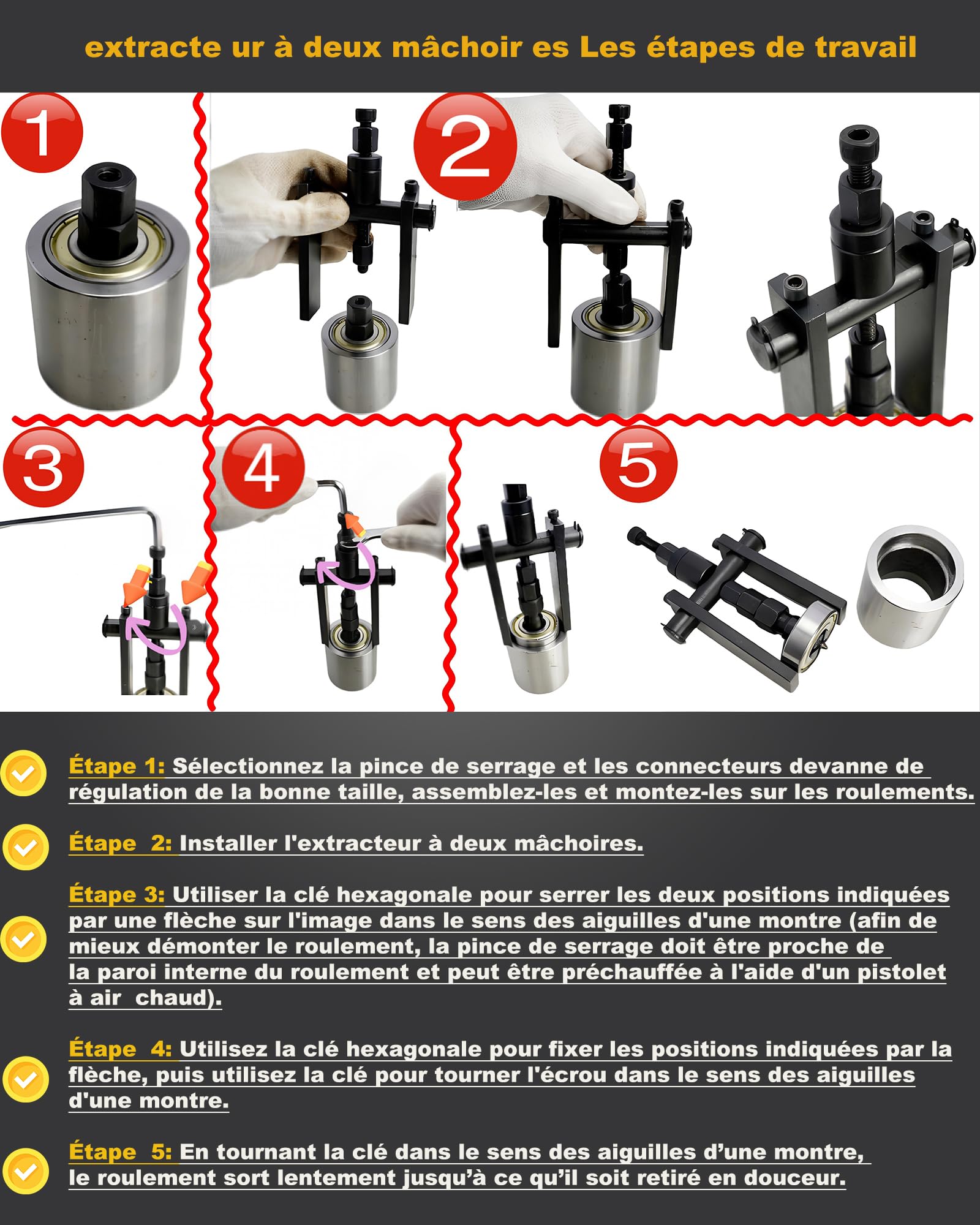 extracte ur à deux mâchoir es Les étapes de travail

1

2

3

4

5

Étape 1: Sélectionnez la pince de serrage et les connecteurs devanne de régulation de la bonne taille, assemblez-les et montez-les sur les roulements.

Étape 2: Installer l'extracteur à deux mâchoires.

Étape 3: Utiliser la clé hexagonale pour serrer les deux positions indiquées par une flèche sur l'image dans le sens des aiguilles d'une montre (afin de mieux démonter le roulement, la pince de serrage doit être proche de la paroi interne du roulement et peut être préchauffée à l'aide d'un pistolet à air chaud).

Étape 4: Utilisez la clé hexagonale pour fixer les positions indiquées par la flèche, puis utilisez la clé pour tourner l'écrou dans le sens des aiguilles d'une montre.

Étape 5: En tournant la clé dans le sens des aiguilles d’une montre, le roulement sort lentement jusqu’à ce qu’il soit retiré en douceur.