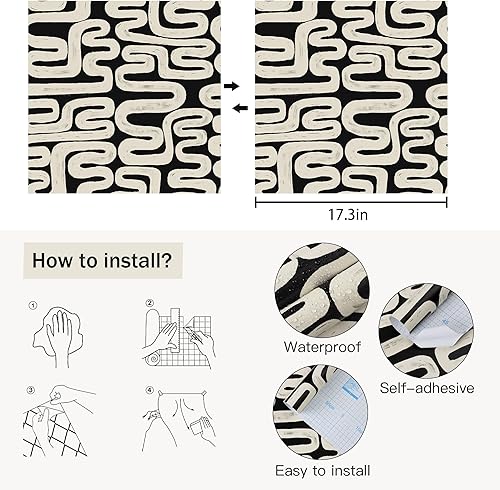 17.3in

How to install?

①

②

③

④

Waterproof

Self-adhesive

Easy to install