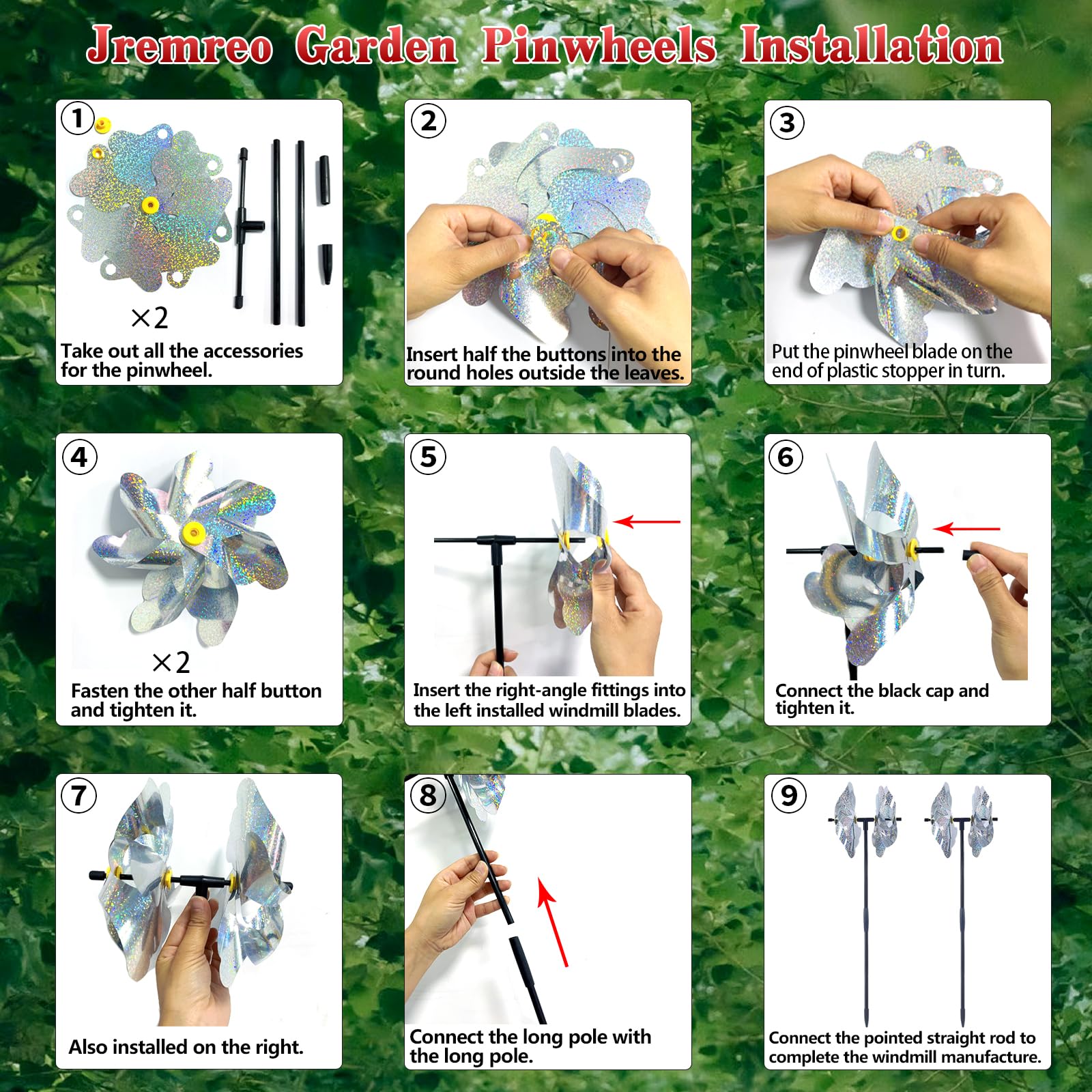 Jremreo Garden Pinwheels Installation

1
×2
Take out all the accessories for the pinwheel.

2
Insert half the buttons into the round holes outside the leaves.

3
Put the pinwheel blade on the end of plastic stopper in turn.

4
×2
Fasten the other half button and tighten it.

5
Insert the right-angle fittings into the left installed windmill blades.

6
Connect the black cap and tighten it.

7
Also installed on the right.

8
Connect the long pole with the long pole.

9
Connect the pointed straight rod to complete the windmill manufacture.