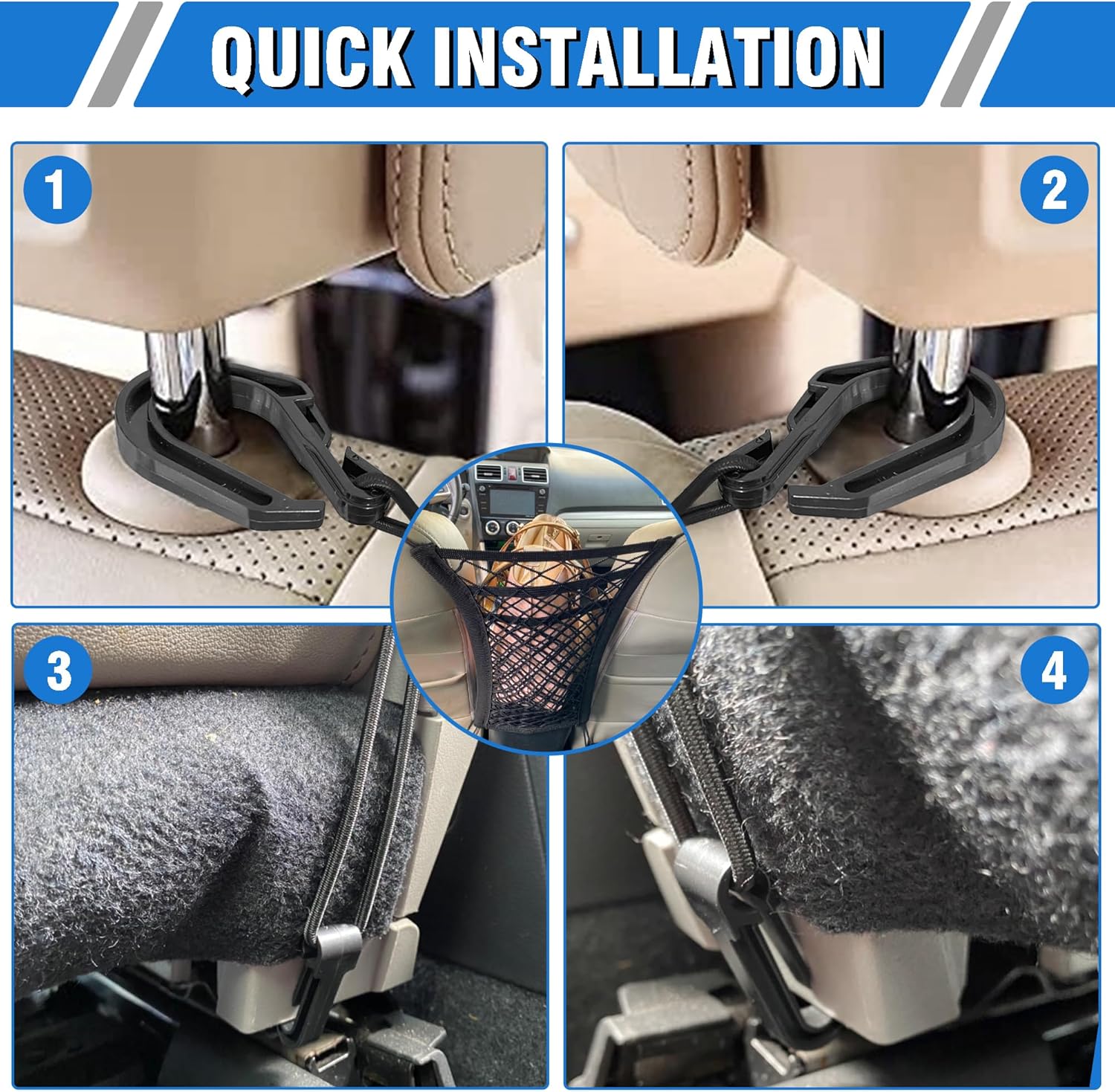 QUICK INSTALLATION

1

2

3

4