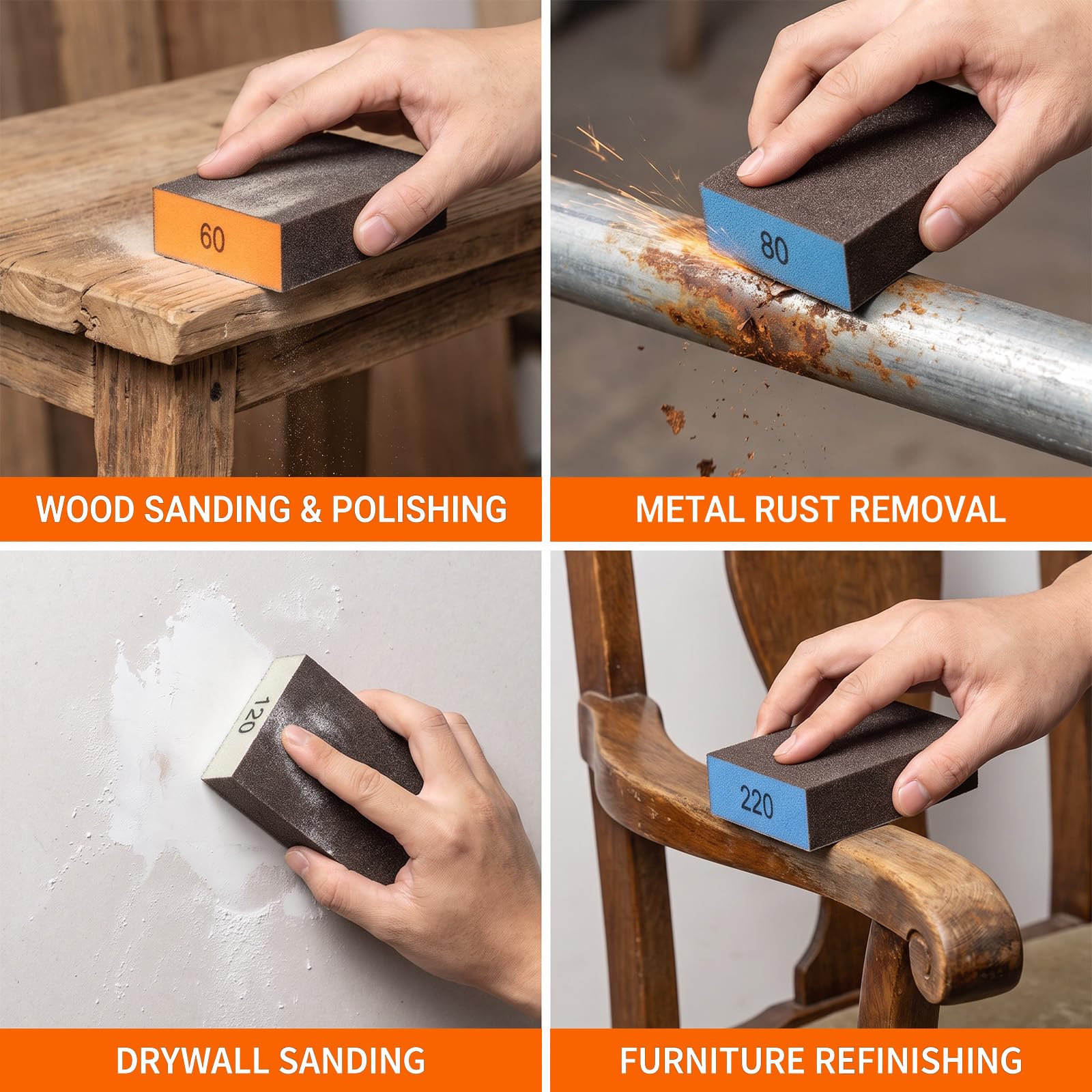 60

WOOD SANDING & POLISHING

80

METAL RUST REMOVAL

120

DRYWALL SANDING

220

FURNITURE REFINISHING