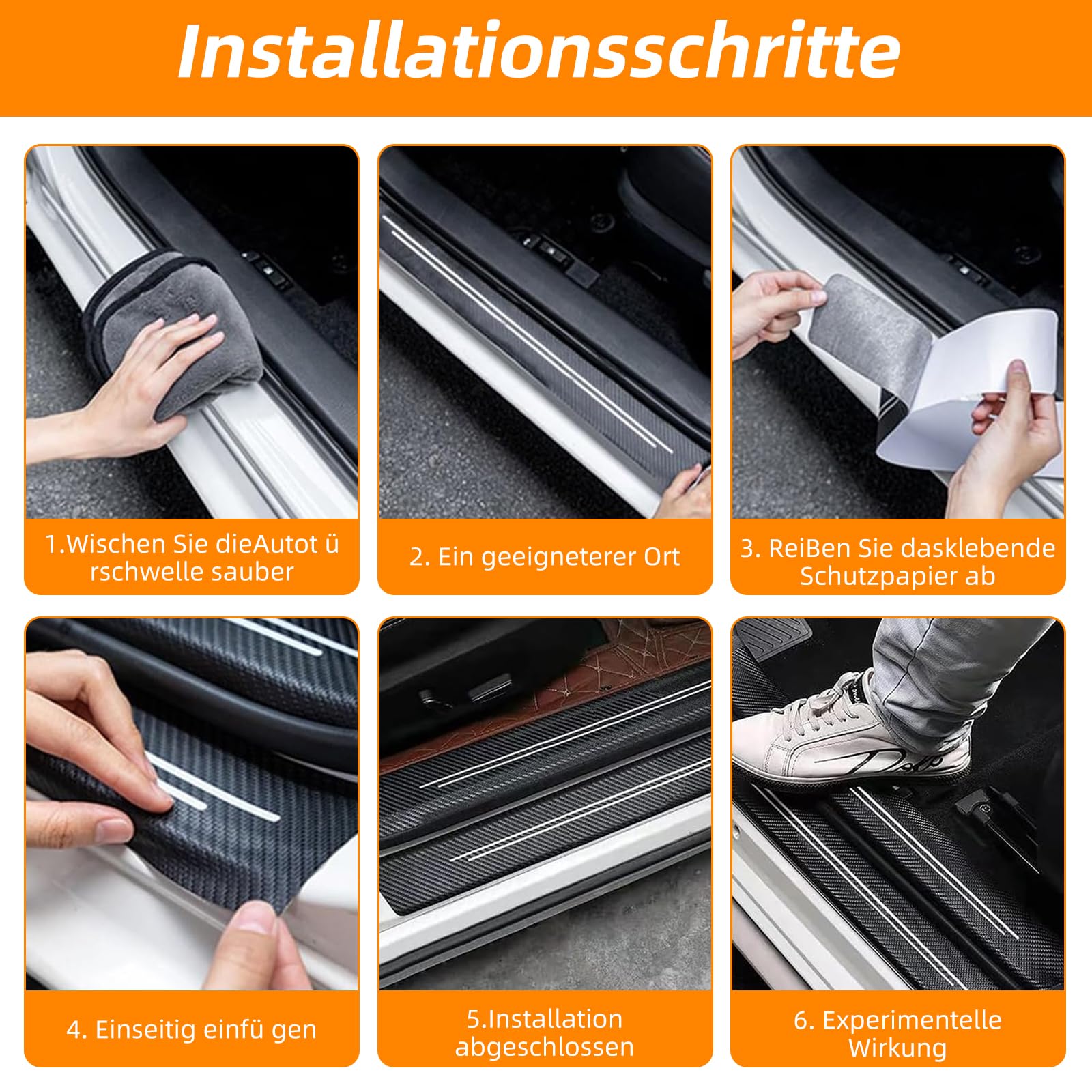 Installationsschritte

1.Wischen Sie dieAutot ü rschwelle sauber

2. Ein geeigneterer Ort

3. ReiBen Sie dasklebende Schutzpapier ab

4. Einseitig einfü gen

5.Installation abgeschlossen

6. Experimentelle Wirkung