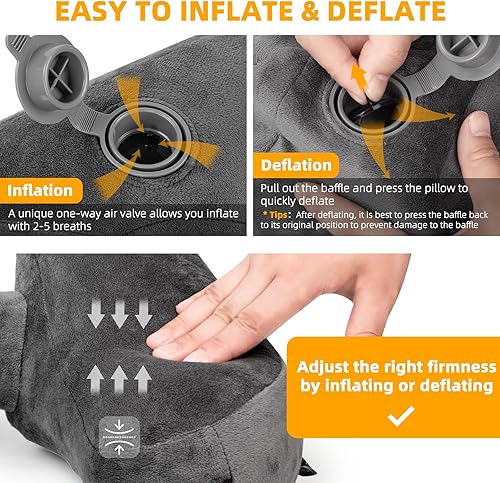 EASY TO INFLATE & DEFLATE

Inflation

A unique one-way air valve allows you inflate with 2-5 breaths

Deflation

Pull out the baffle and press the pillow to quickly deflate

* Tips: After deflating, it is best to press the baffle back to its original position to prevent damage to the baffle

Adjust the right firmness by inflating or deflating