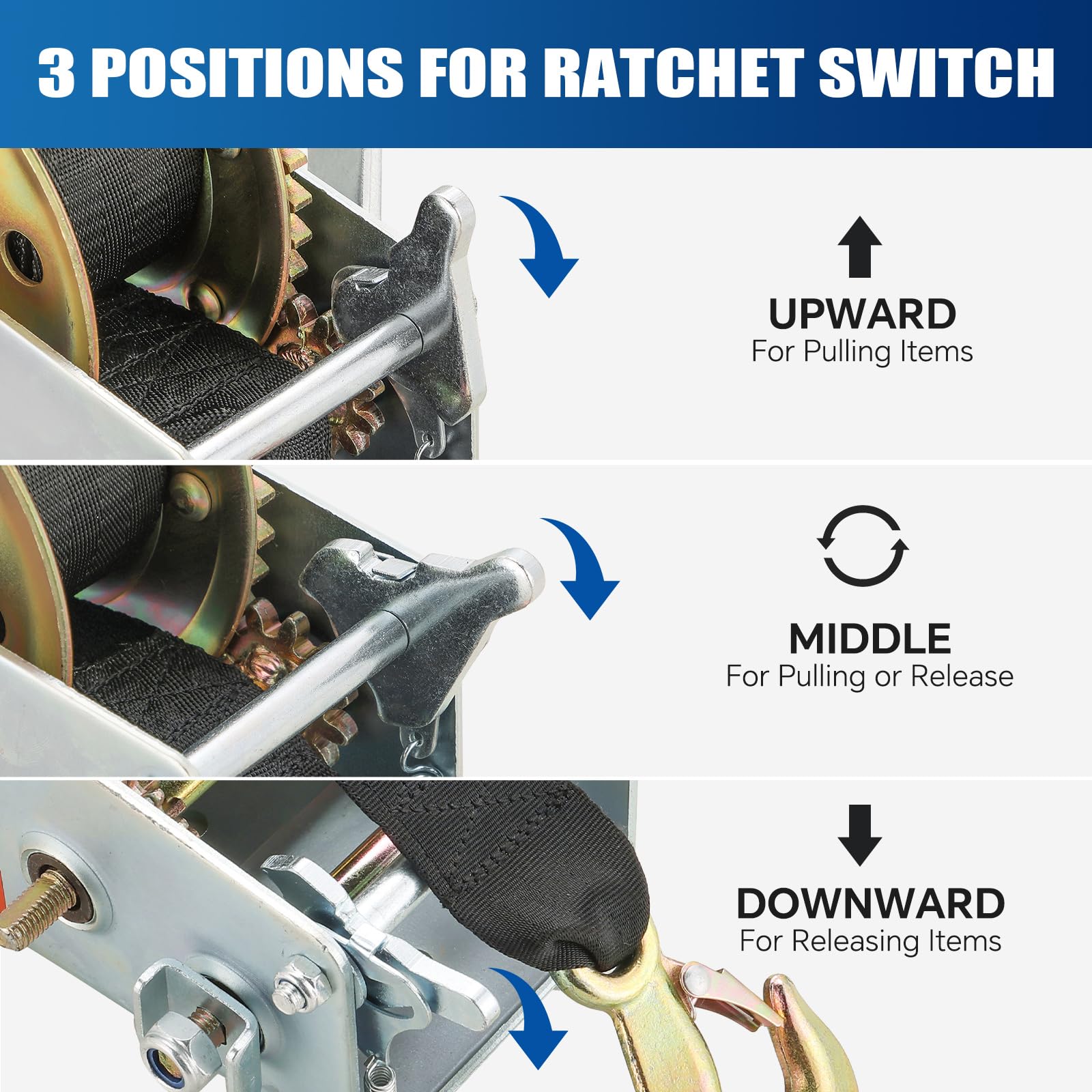 3 POSITIONS FOR RATCHET SWITCH

UPWARD
For Pulling Items

MIDDLE
For Pulling or Release

DOWNWARD
For Releasing Items