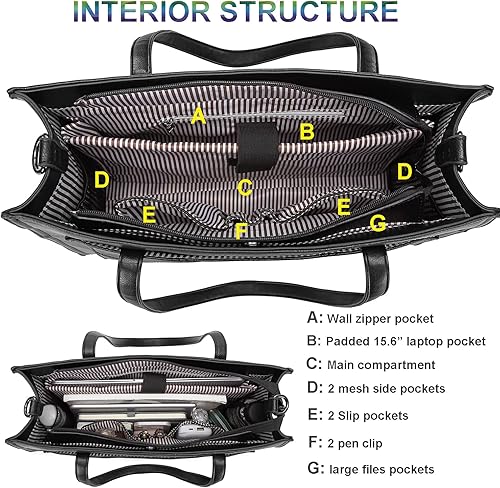 INTERIOR STRUCTURE

A
B
D
D
C
E
E
F
G

A: Wall zipper pocket
B: Padded 15.6'' laptop pocket
C: Main compartment
D: 2 mesh side pockets
E: 2 Slip pockets
F: 2 pen clip
G: large files pockets