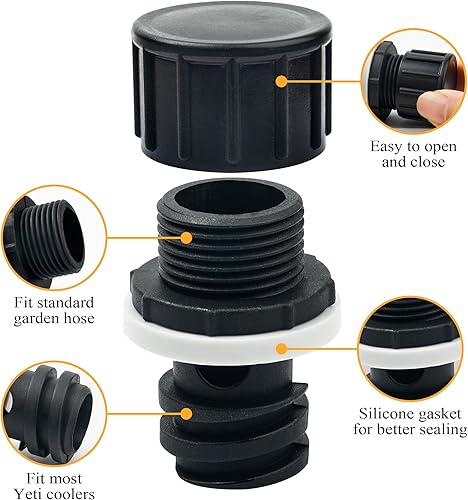 Easy to open and close

Fit standard garden hose

Silicone gasket for better sealing

Fit most Yeti coolers