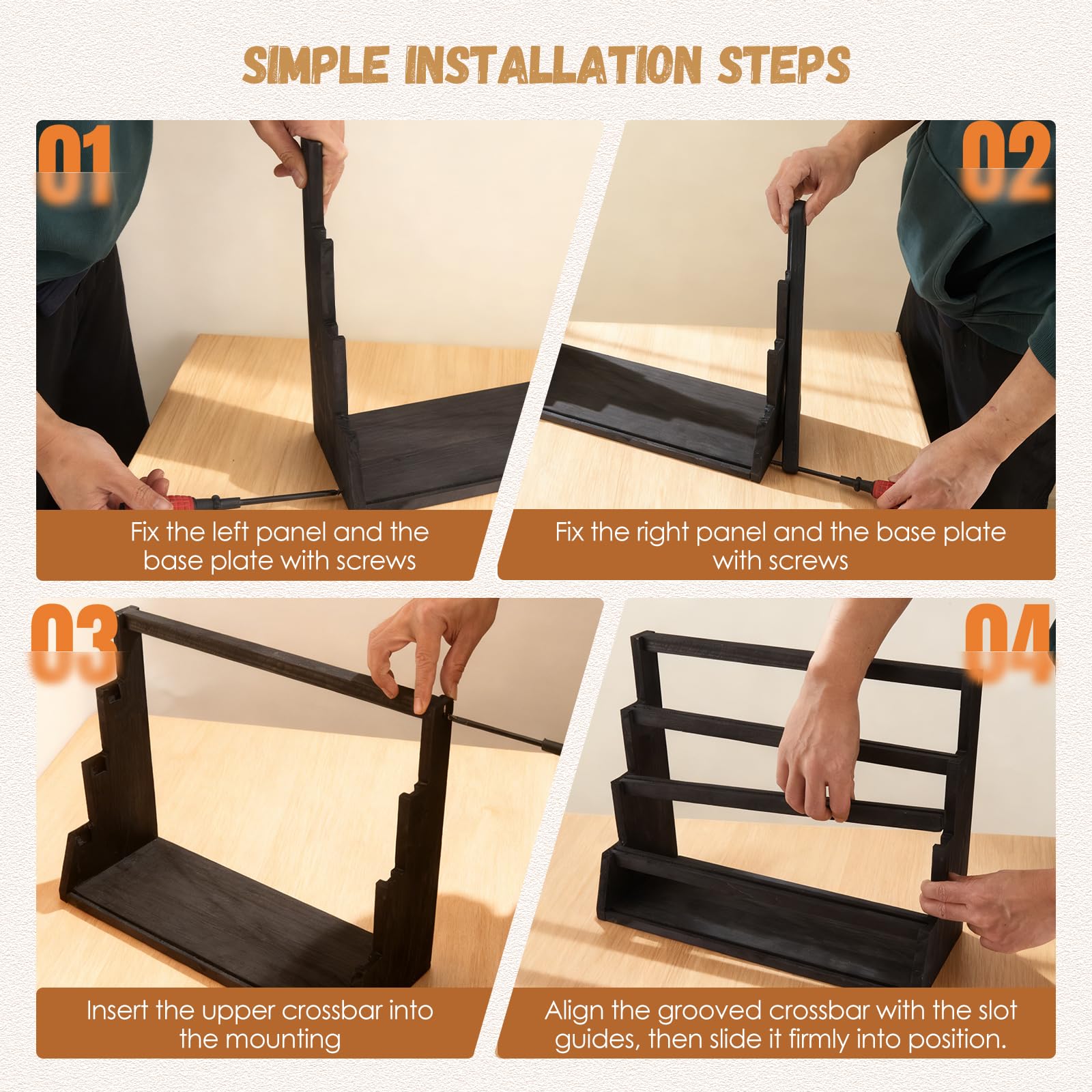 SIMPLE INSTALLATION STEPS

01

Fix the left panel and the base plate with screws

02

Fix the right panel and the base plate with screws

03

Insert the upper crossbar into the mounting

04

Align the grooved crossbar with the slot guides, then slide it firmly into position.