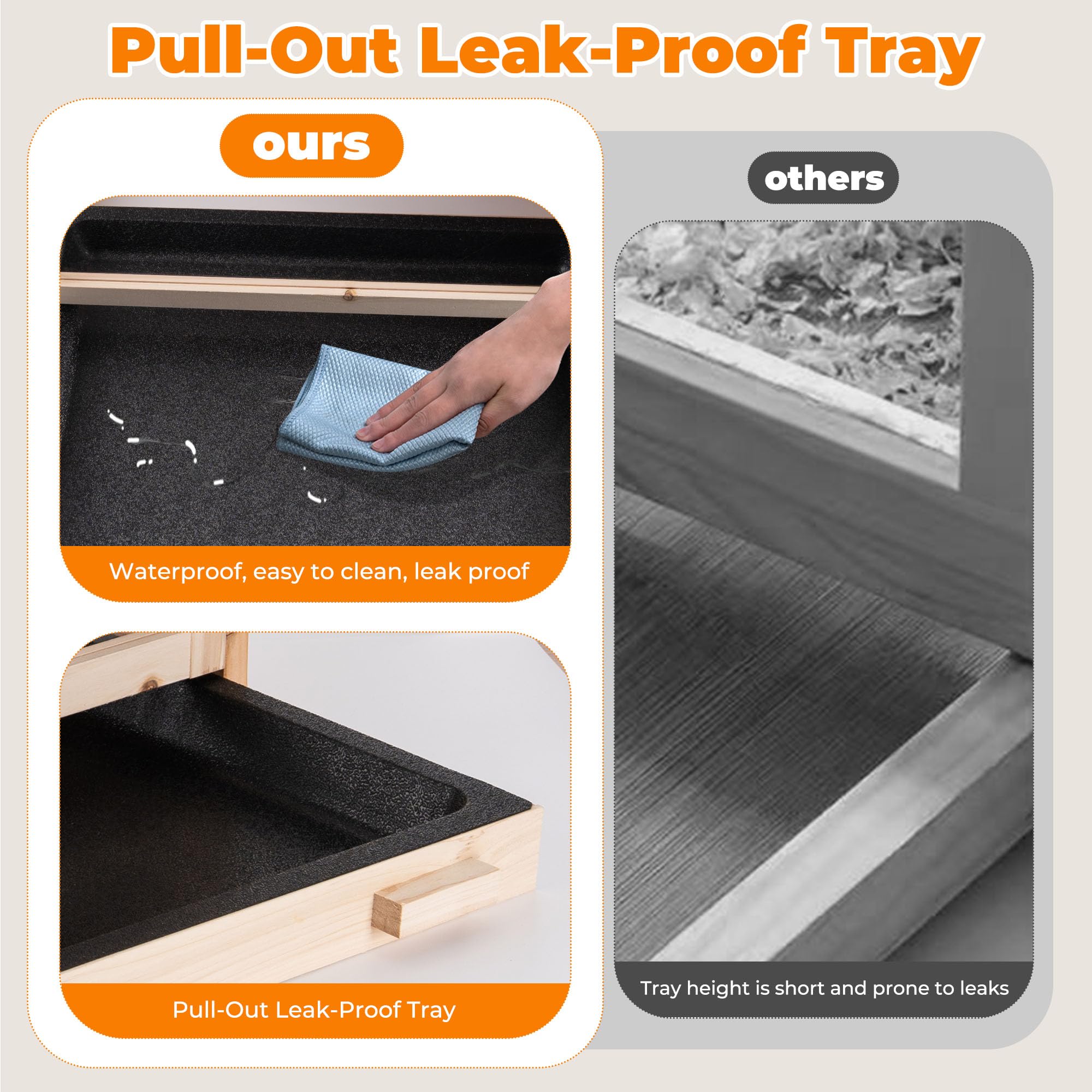 Pull-Out Leak-Proof Tray

ours

Waterproof, easy to clean, leak proof

Pull-Out Leak-Proof Tray

others

Tray height is short and prone to leaks