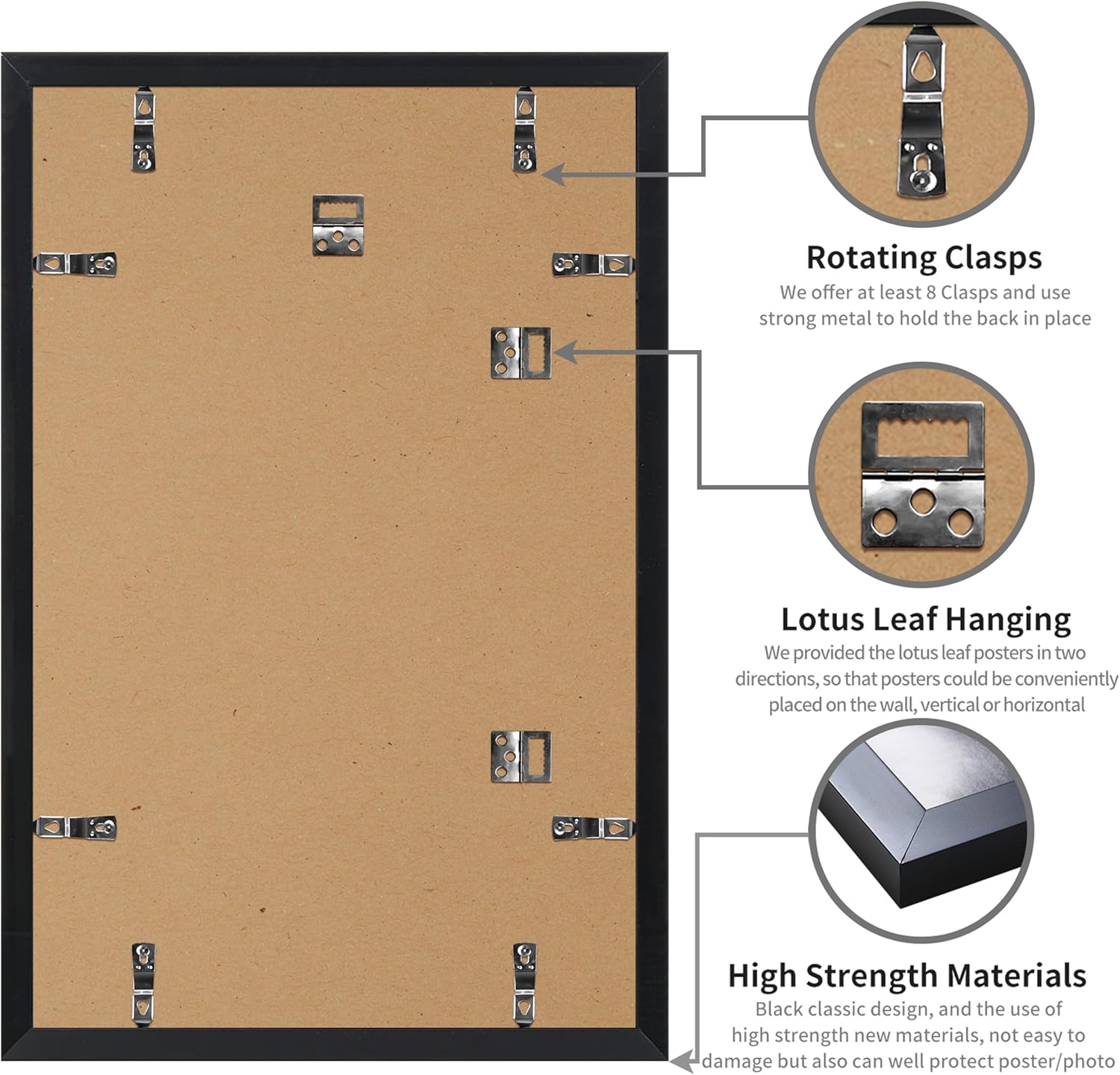 Rotating Clasps
We offer at least 8 Clasps and use strong metal to hold the back in place

Lotus Leaf Hanging
We provided the lotus leaf posters in two directions, so that posters could be conveniently placed on the wall, vertical or horizontal

High Strength Materials
Black classic design, and the use of high strength new materials, not easy to damage but also can well protect poster/photo