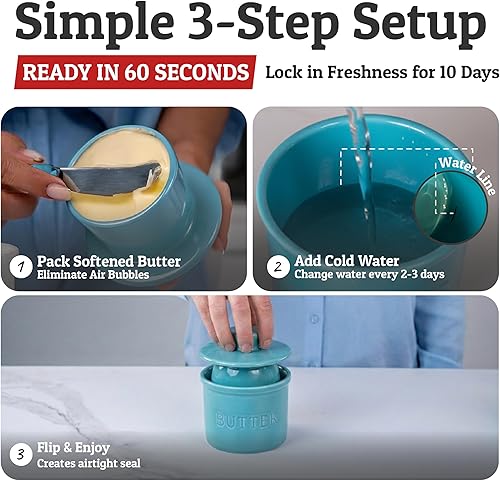 Simple 3-Step Setup

READY IN 60 SECONDS Lock in Freshness for 10 Days

Water Line

1 Pack Softened Butter
Eliminate Air Bubbles

2 Add Cold Water
Change water every 2-3 days

BUTTER

3 Flip & Enjoy
Creates airtight seal