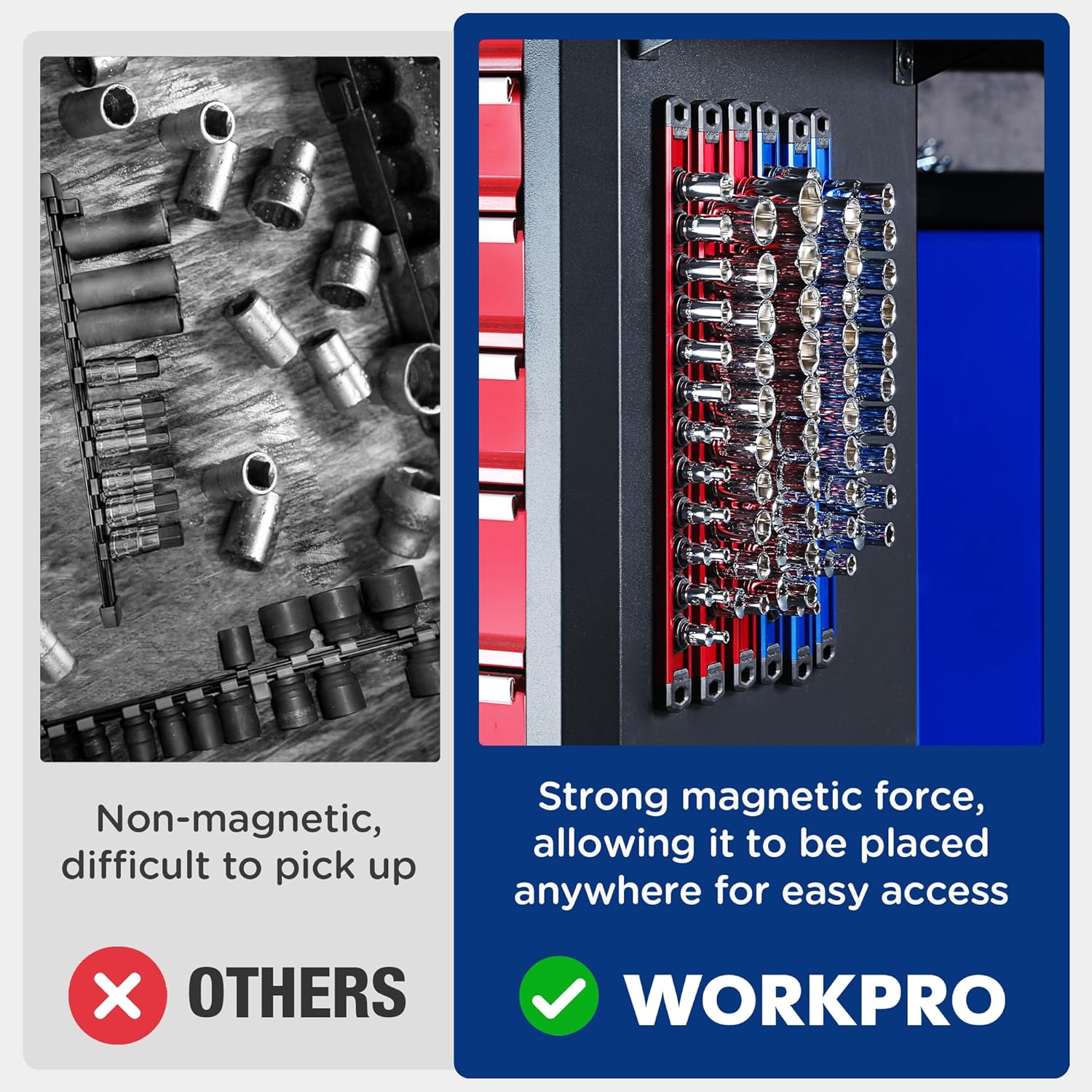 Non-magnetic, difficult to pick up

OTHERS

Strong magnetic force, allowing it to be placed anywhere for easy access

WORKPRO