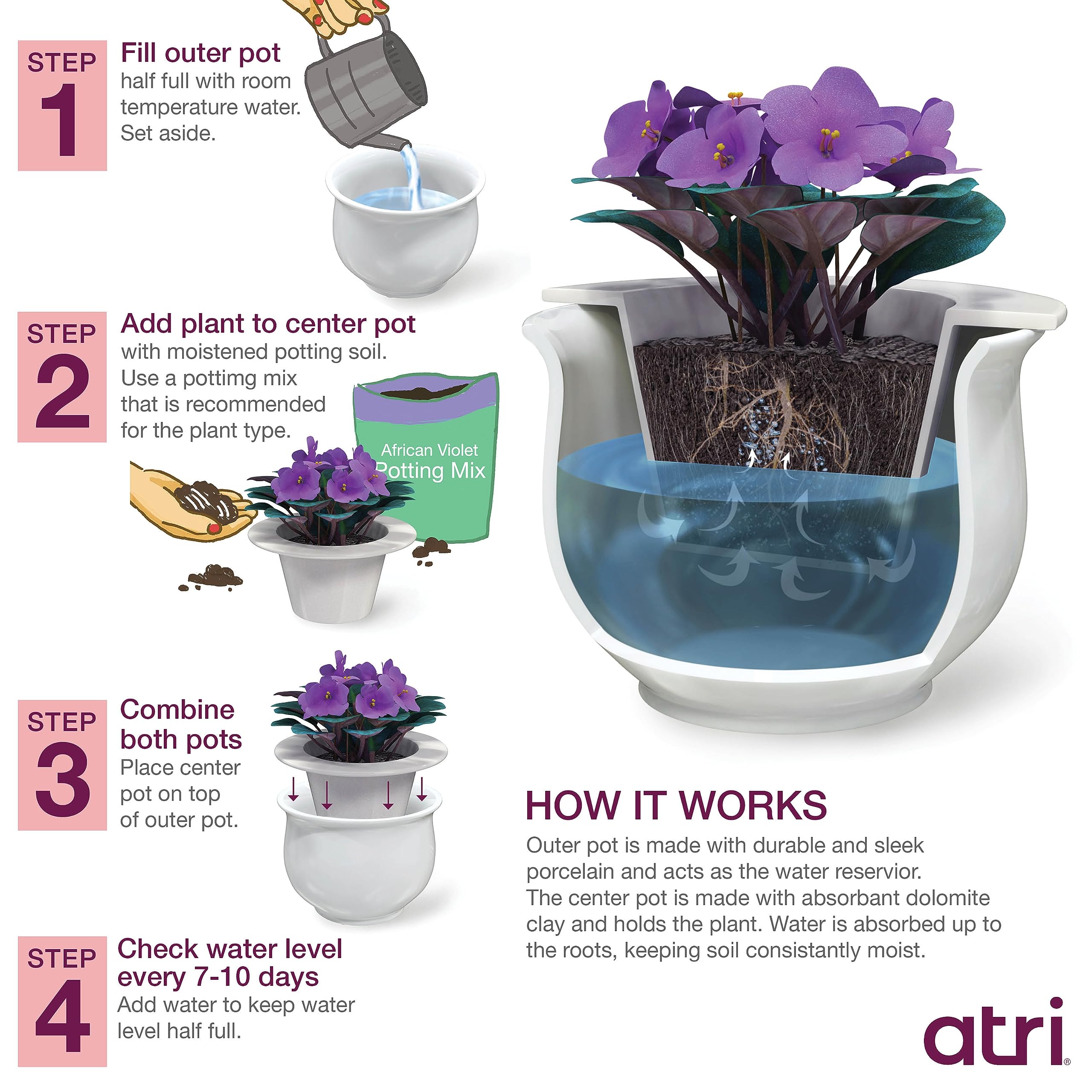 STEP 1
Fill outer pot
half full with room temperature water. Set aside.

STEP 2
Add plant to center pot
with moistened potting soil. Use a pottimg mix that is recommended for the plant type.

African Violet
Potting Mix

STEP 3
Combine both pots
Place center pot on top of outer pot.

STEP 4
Check water level every 7-10 days
Add water to keep water level half full.

HOW IT WORKS
Outer pot is made with durable and sleek porcelain and acts as the water reservior.
The center pot is made with absorbant dolomite clay and holds the plant. Water is absorbed up to the roots, keeping soil consistantly moist.

atri®